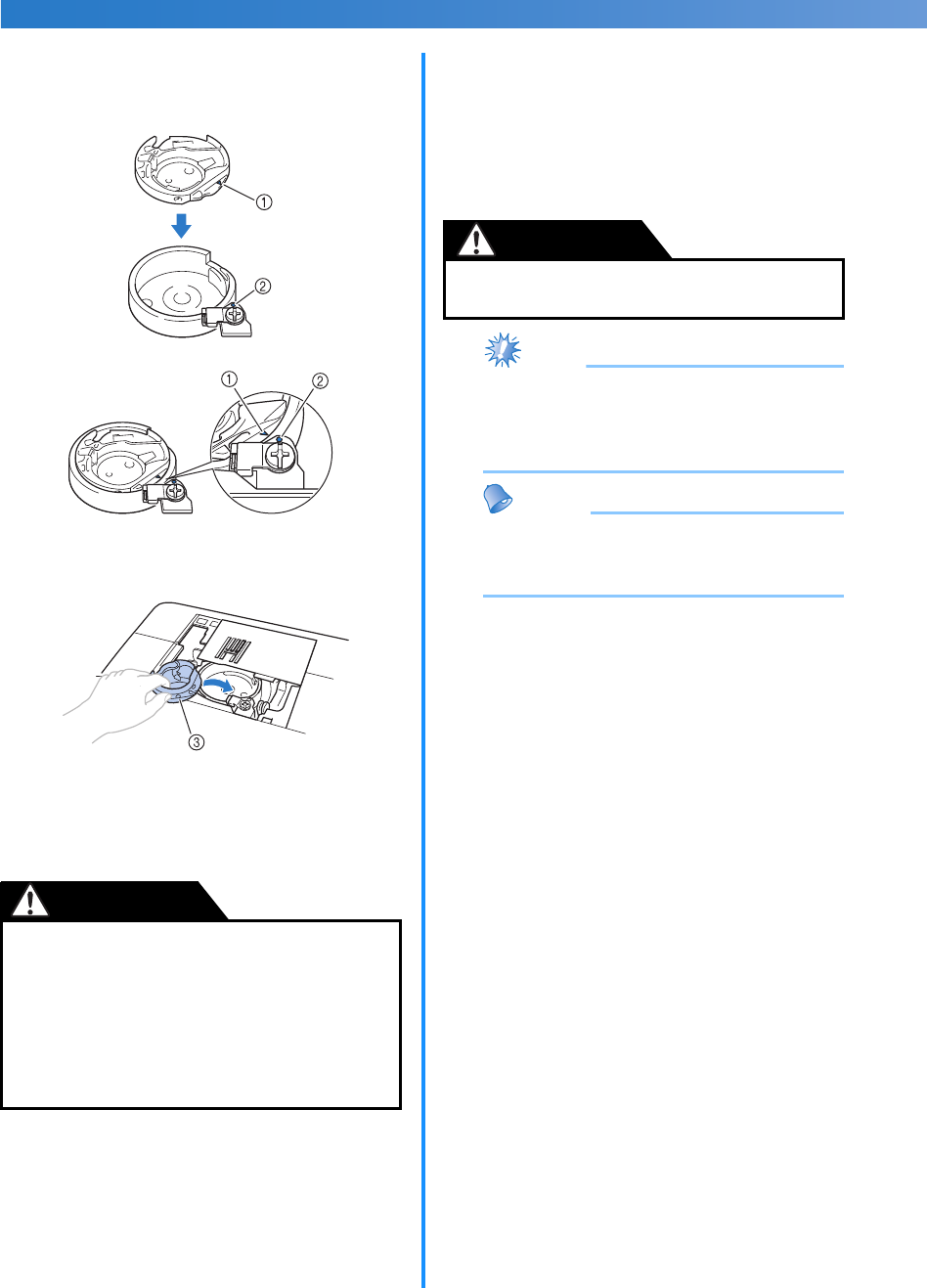 ①
②
① ②
③