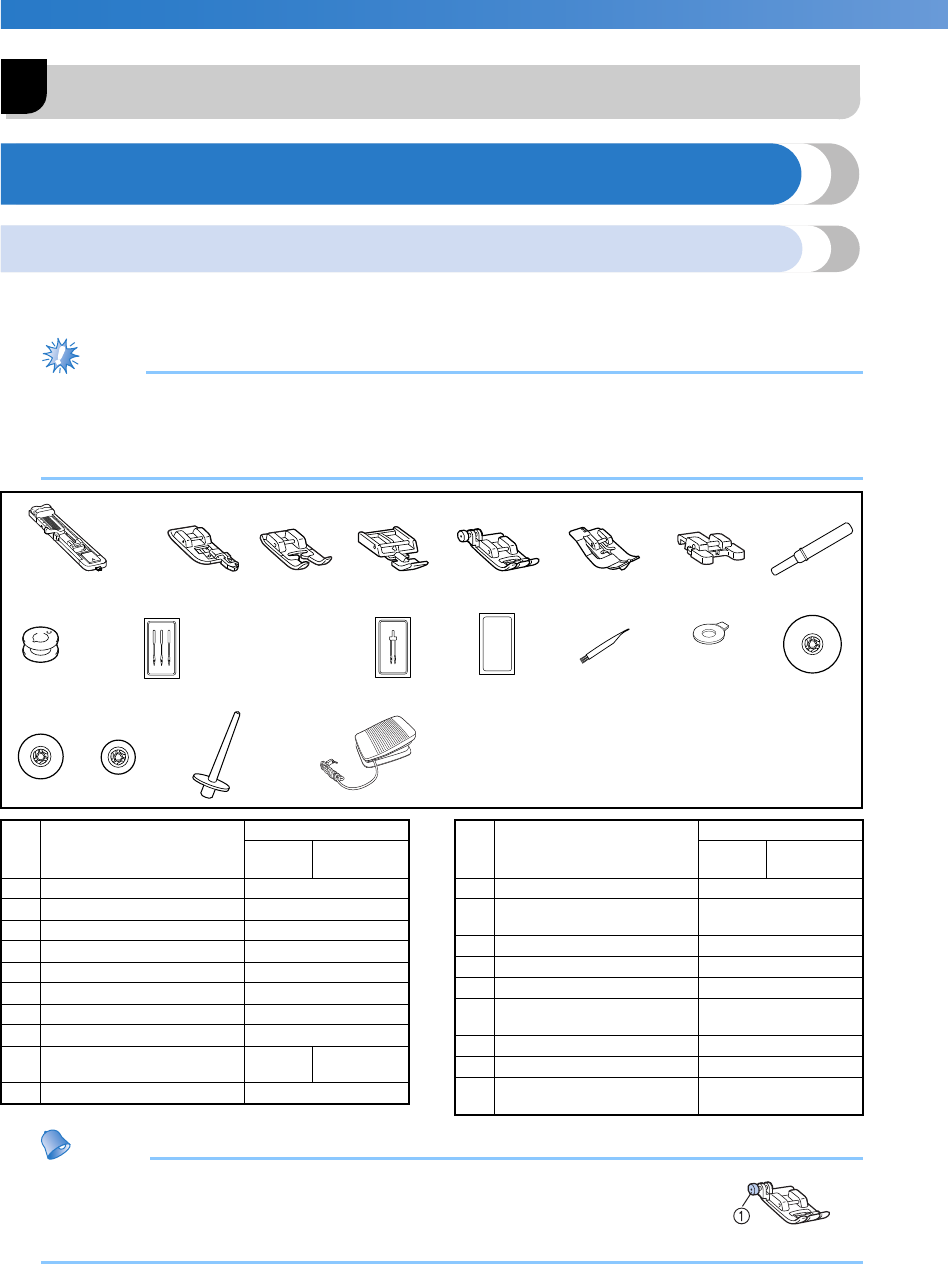 ①