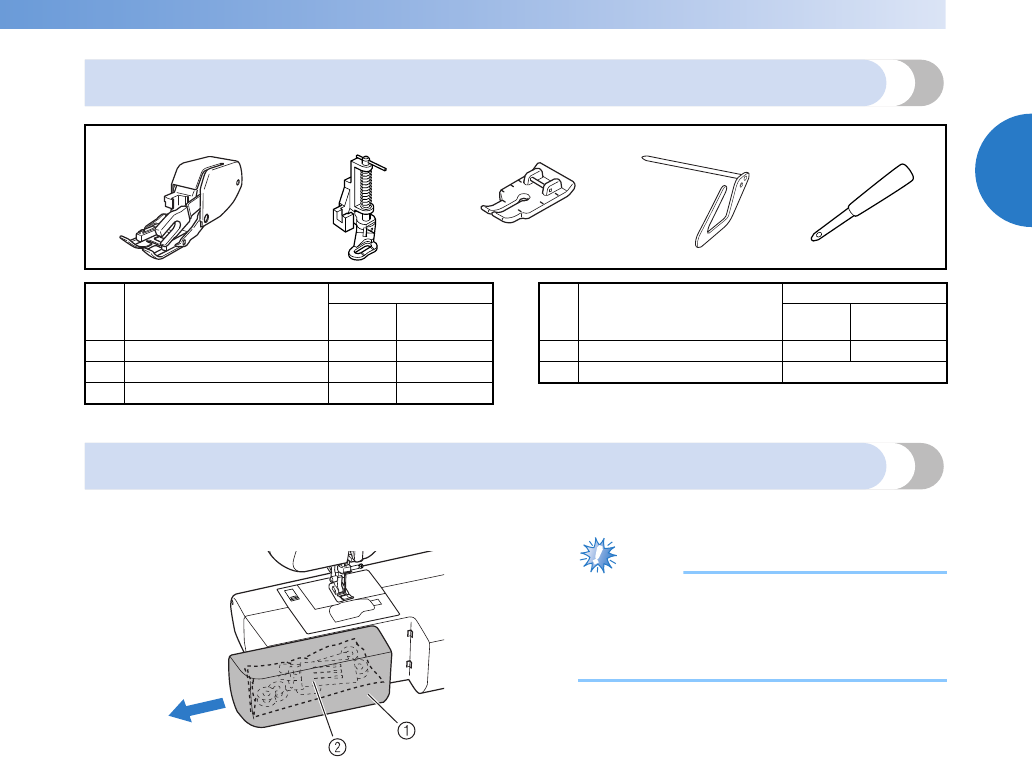 ①

②