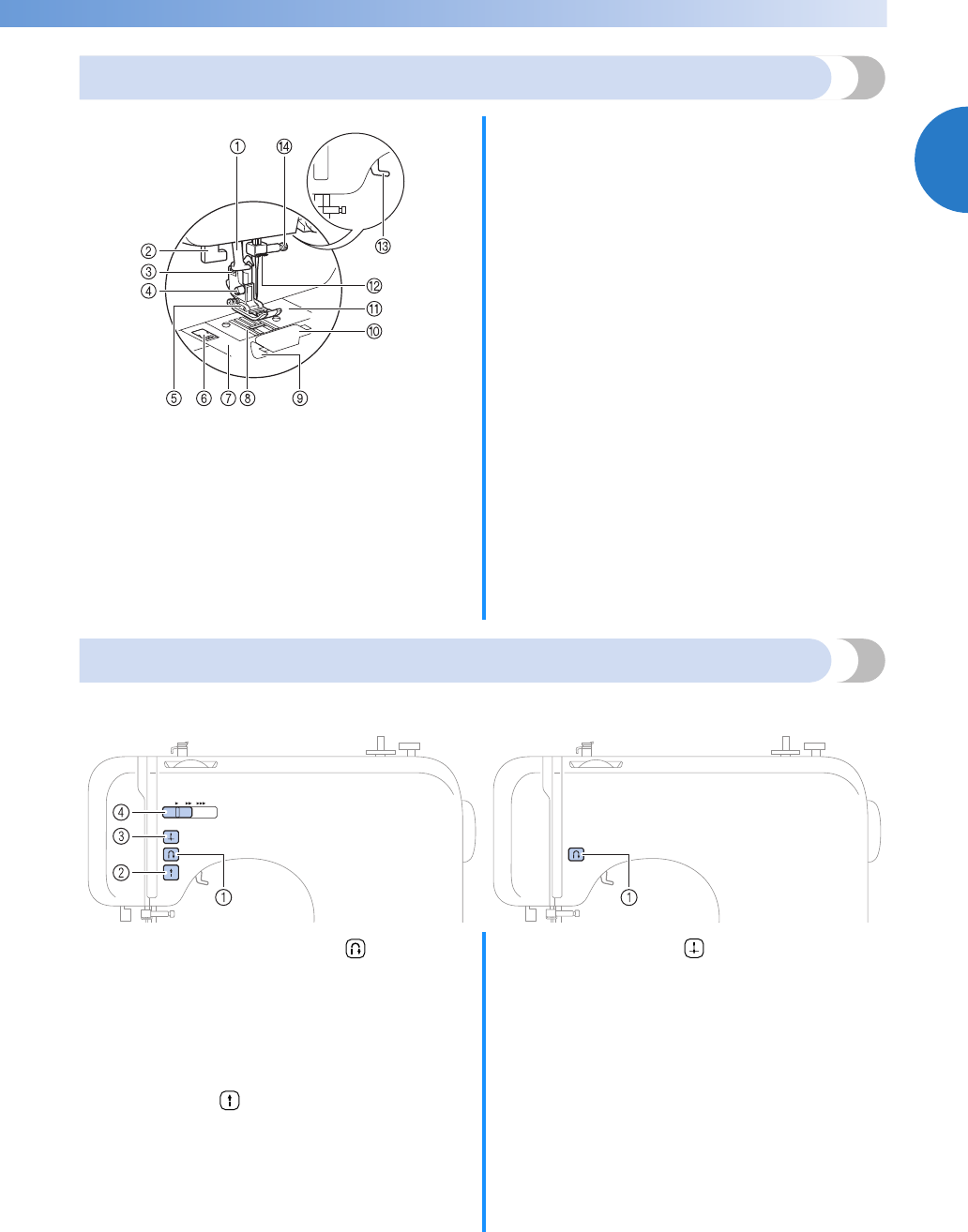 ①
⑭
②
③
④
⑬
⑫
⑪
⑩
⑤
⑥
⑦
⑧
⑨

④
③
②
①
①