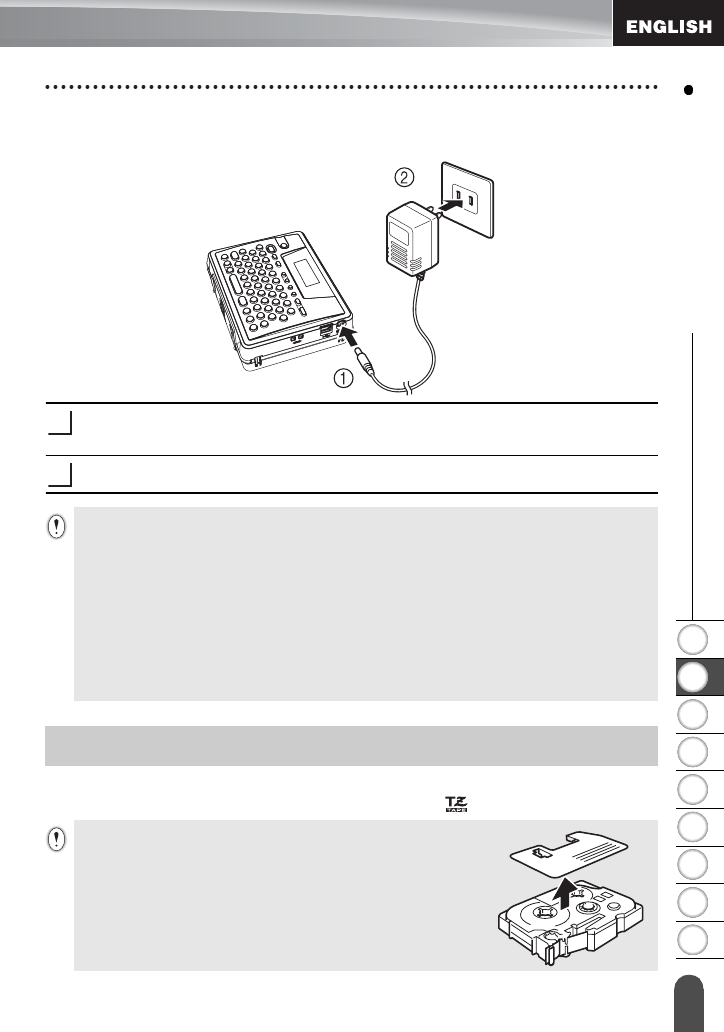 ENGLISH

②

①

TZ TAPE