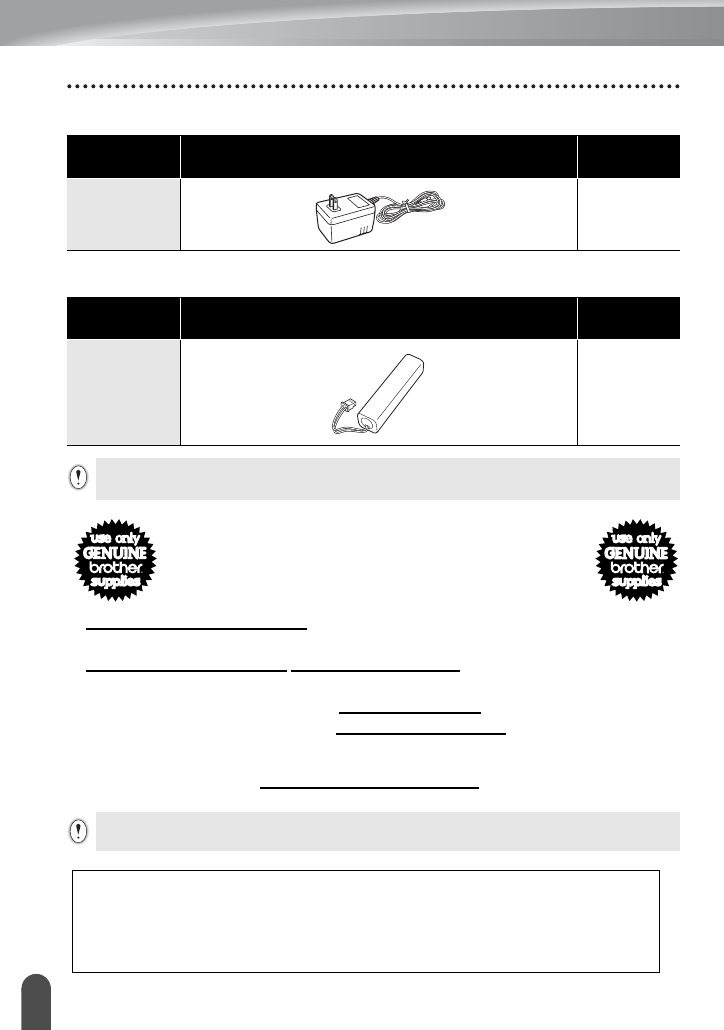 use only
GENUINE
brother
supplies

use only
GENUINE
brother
supplies