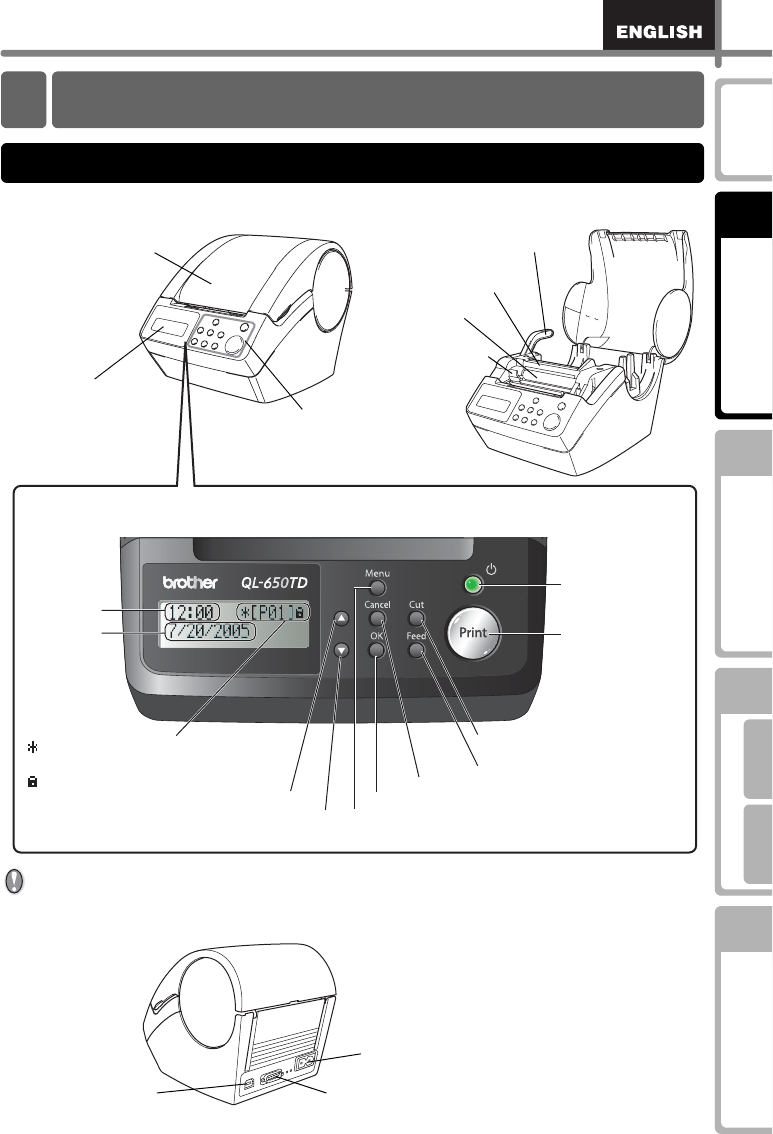 ENGLISH

brother QL-650TD

12:00 *[P01]

7/20/2005

Menu

Cancel

OK

Cut

Feed

Print