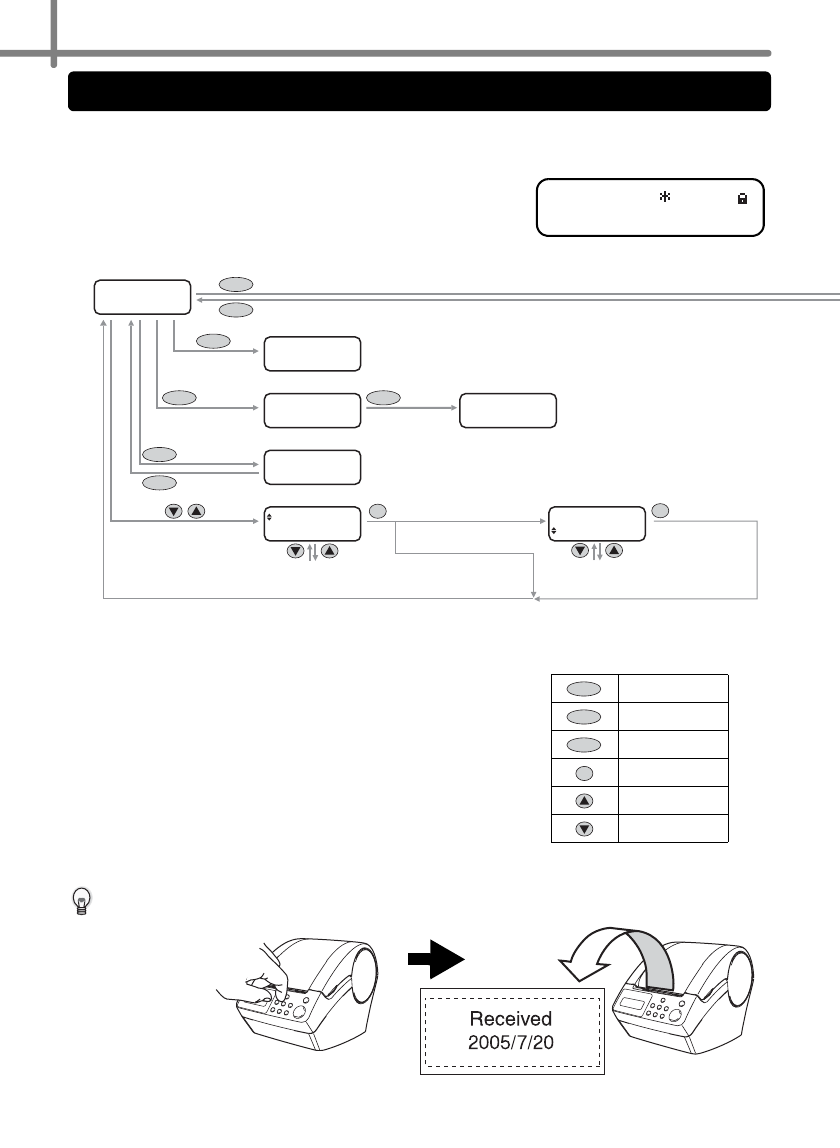 Received
2005/7/20