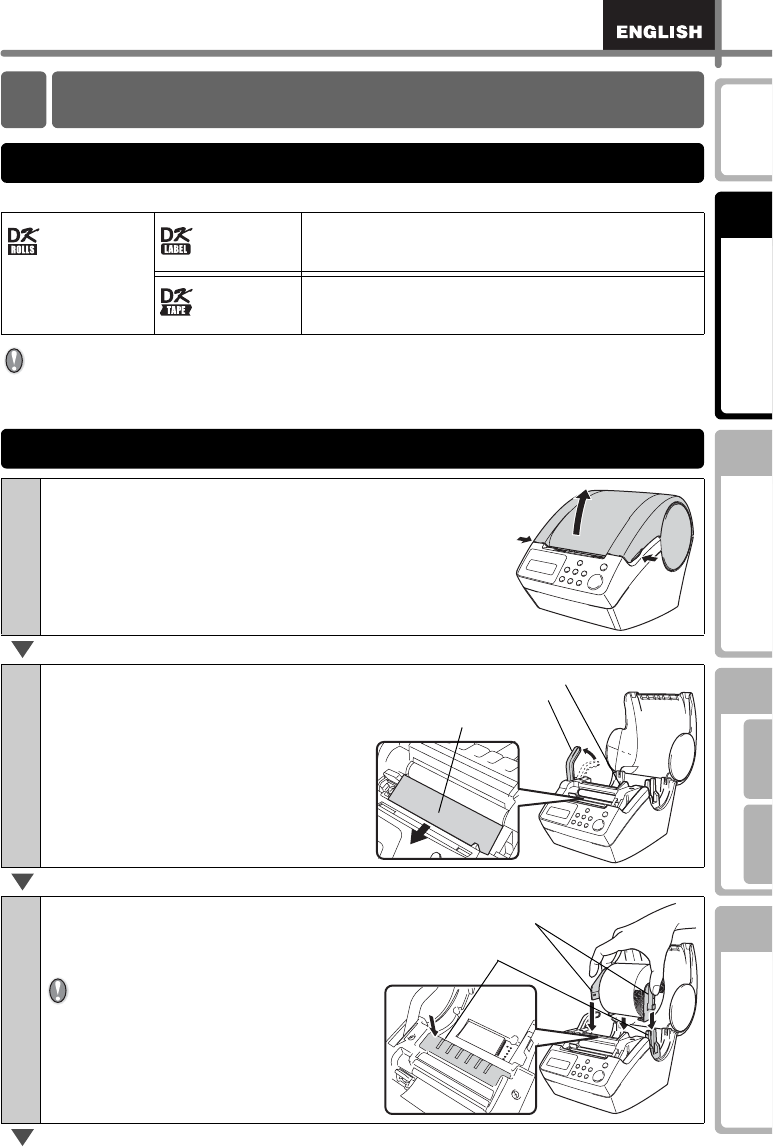 ENGLISH

DK ROLLS

DK LABEL

DK TAPE