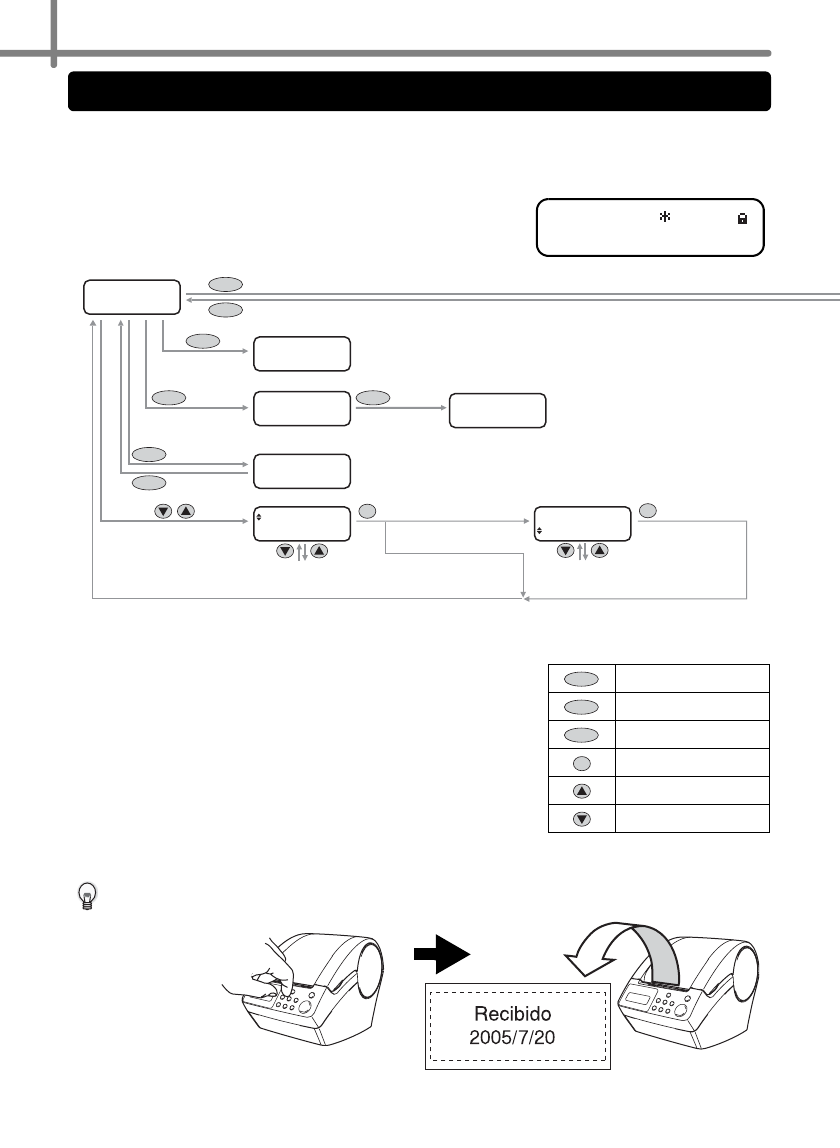 Recibido
2005/7/20