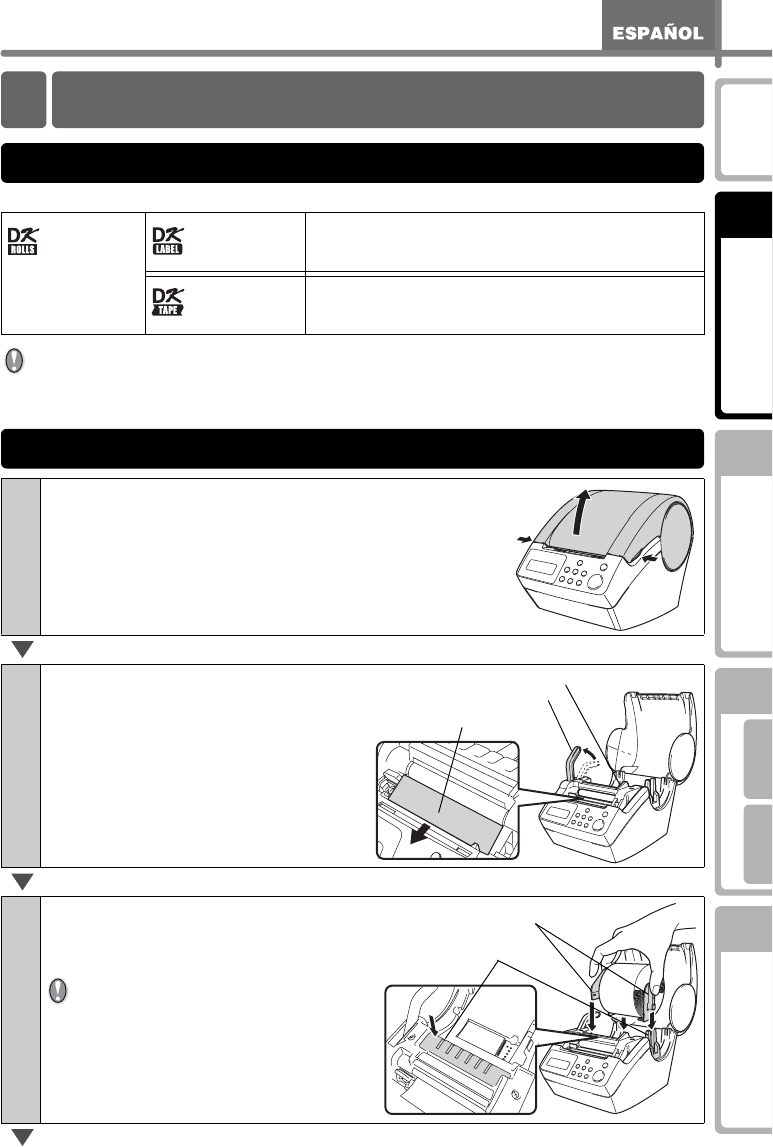 ESPAÑOL

DK ROLLS

DK LABEL

DK TAPE