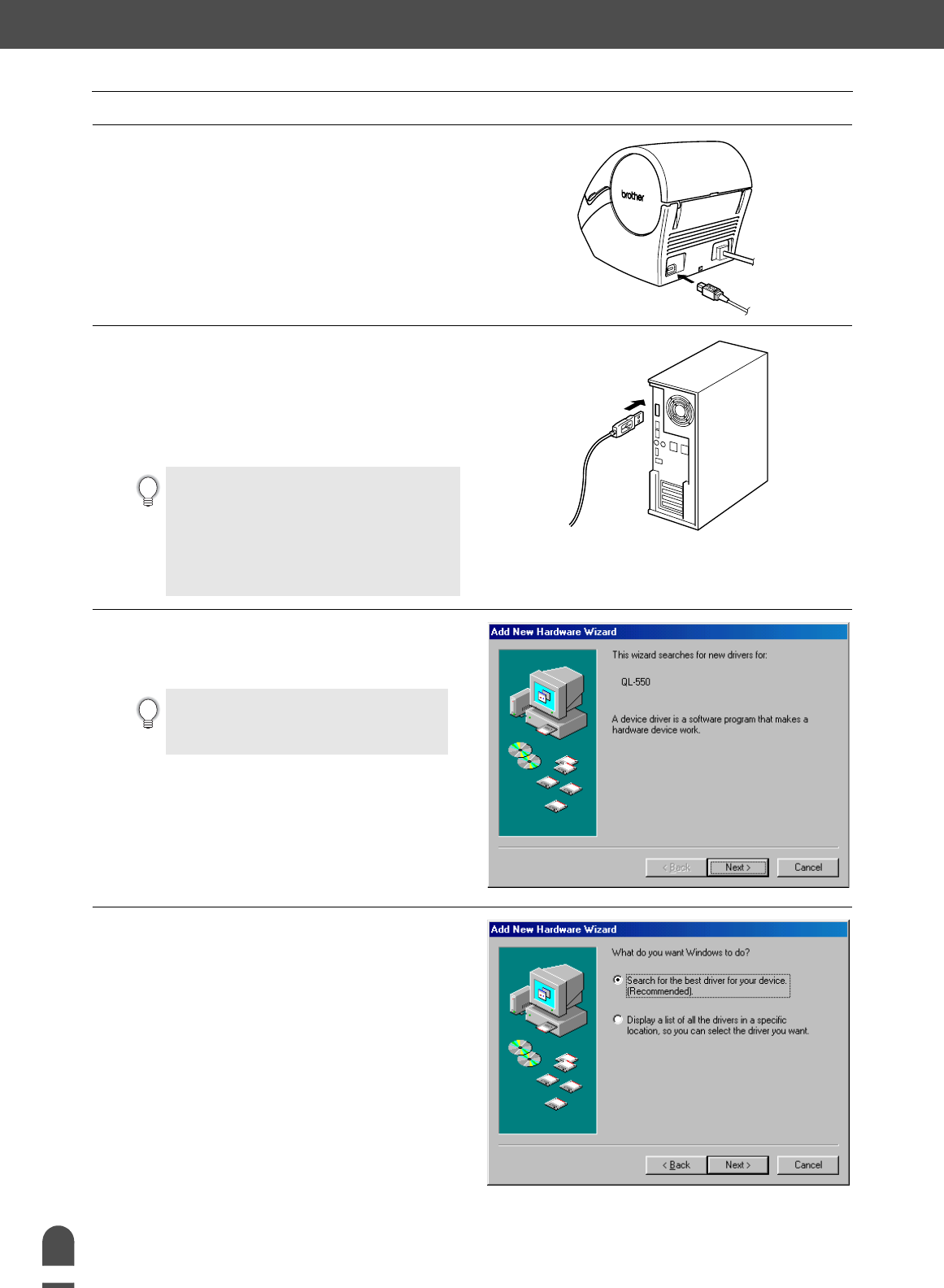 brother

Add New Hardware Wizard

This wizard searches for new drivers for:

QL-550

A device driver is a software program that makes a hardware device work.

< Back

Next >

Cancel

Add New Hardware Wizard

What do you want Windows to do?

Search for the best driver for your device. (Recommended).

Display a list of all the drivers in a specific location, so you can select the driver you want.

< Back

Next >

Cancel