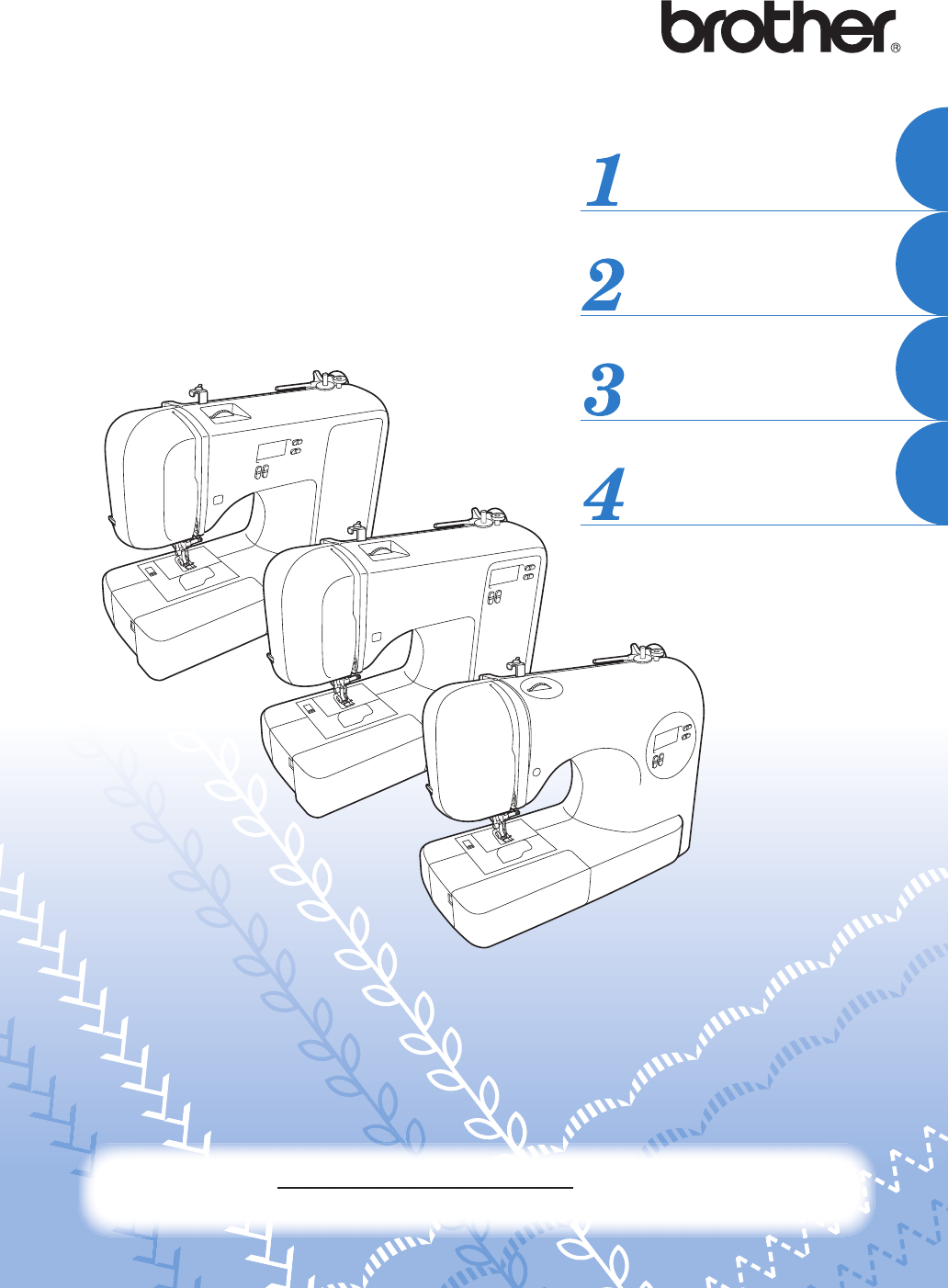 brother®

1

2

3

4