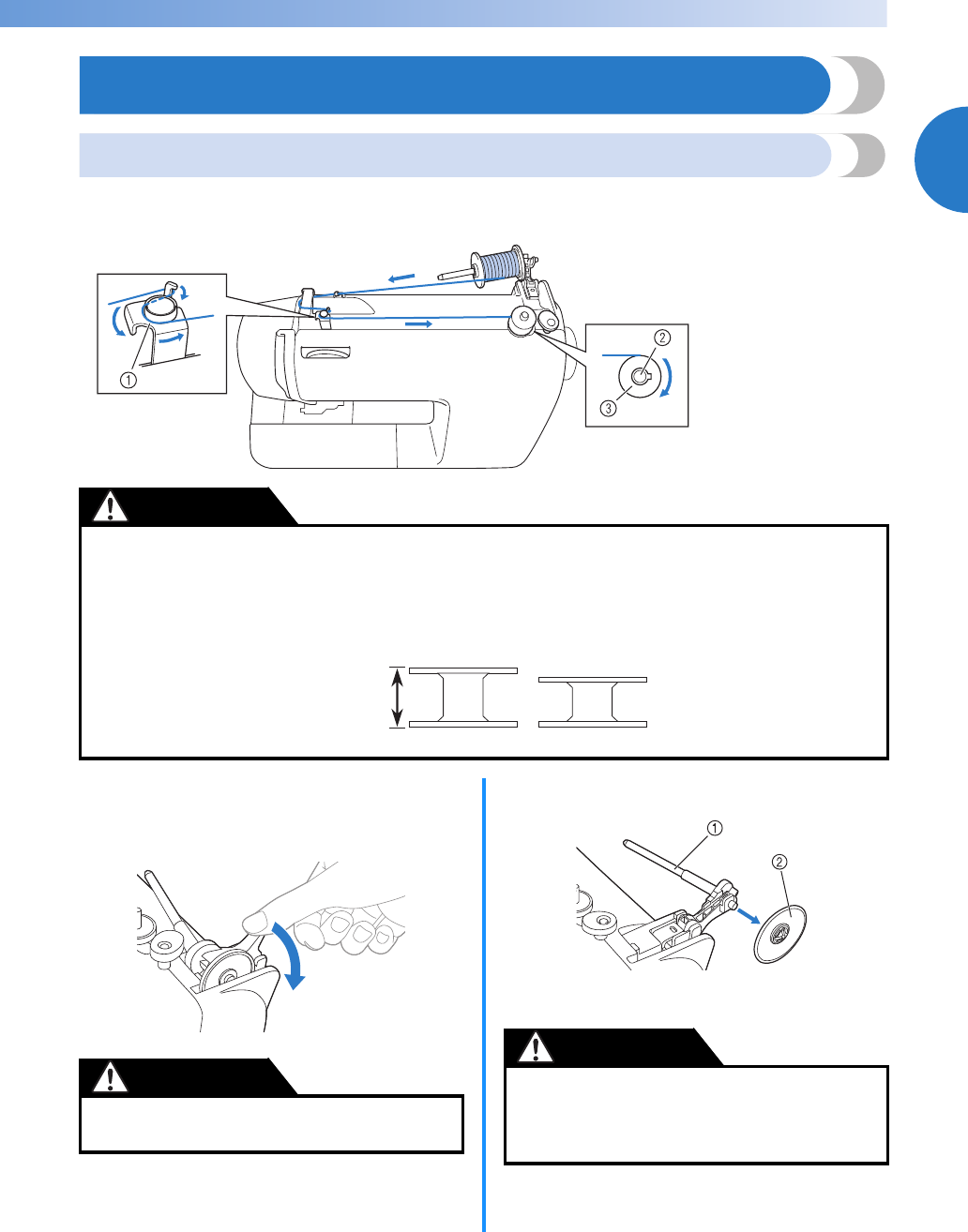 ①

②

③

①

②