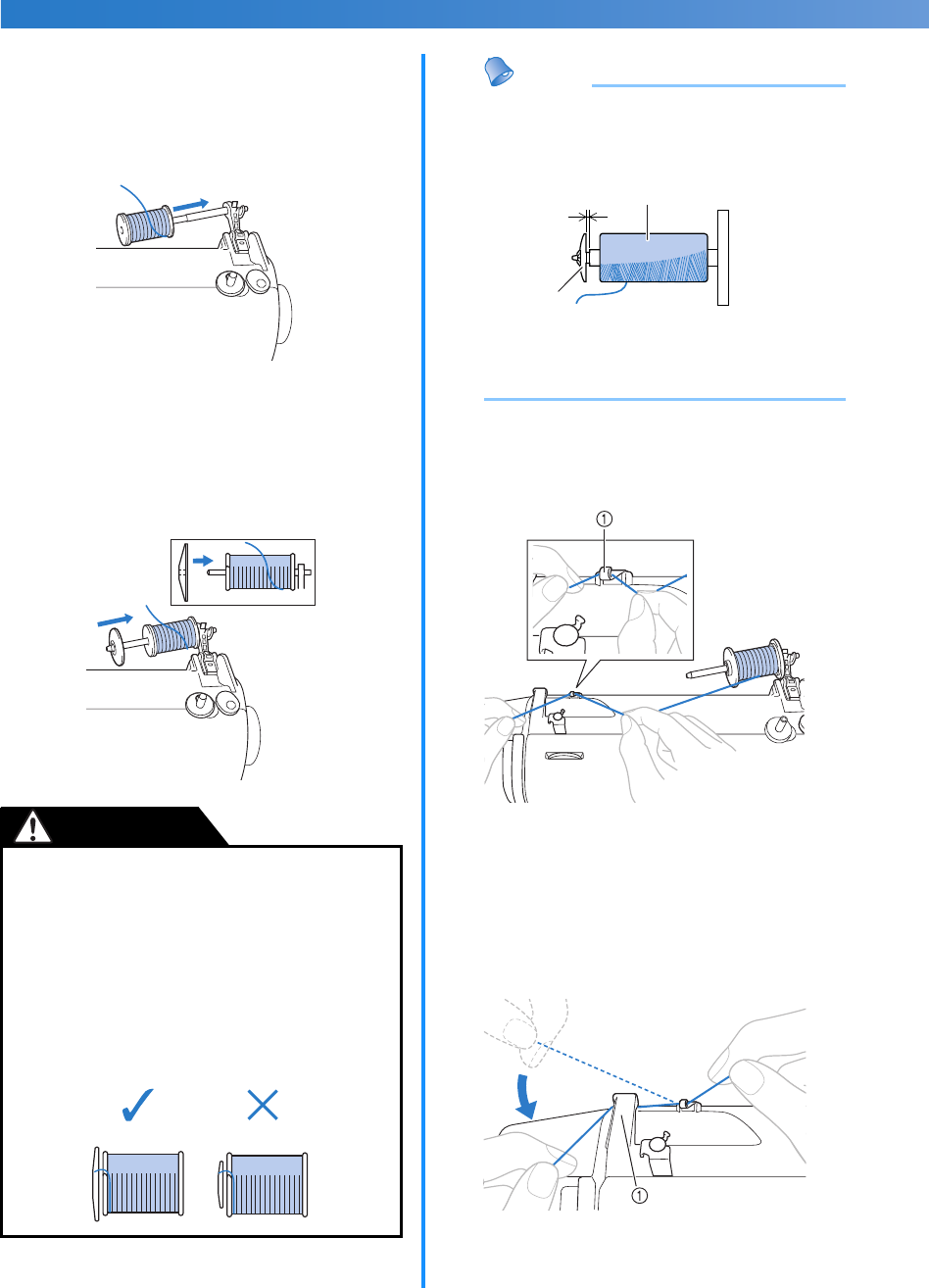 ①

①