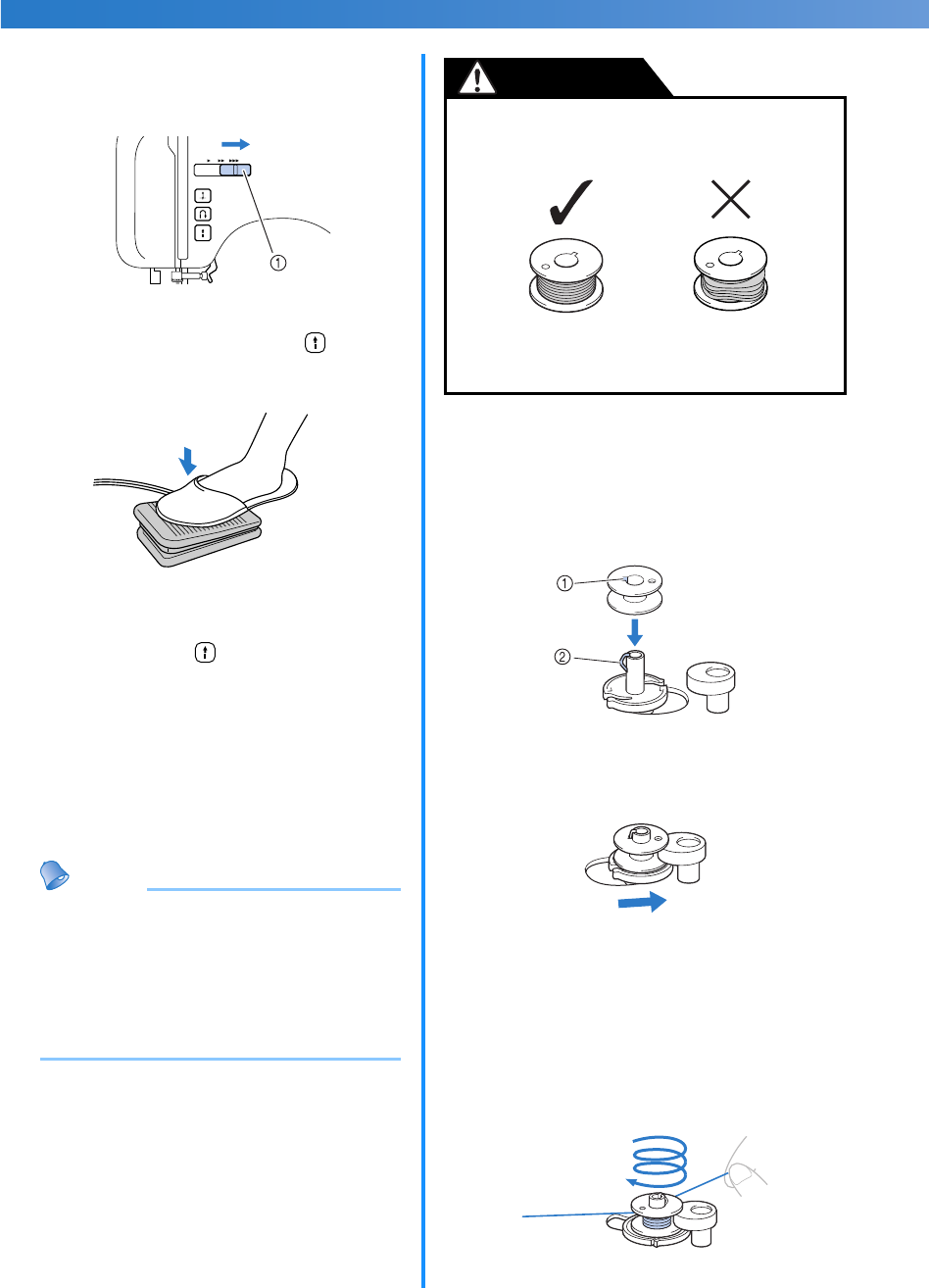 ①

①

②