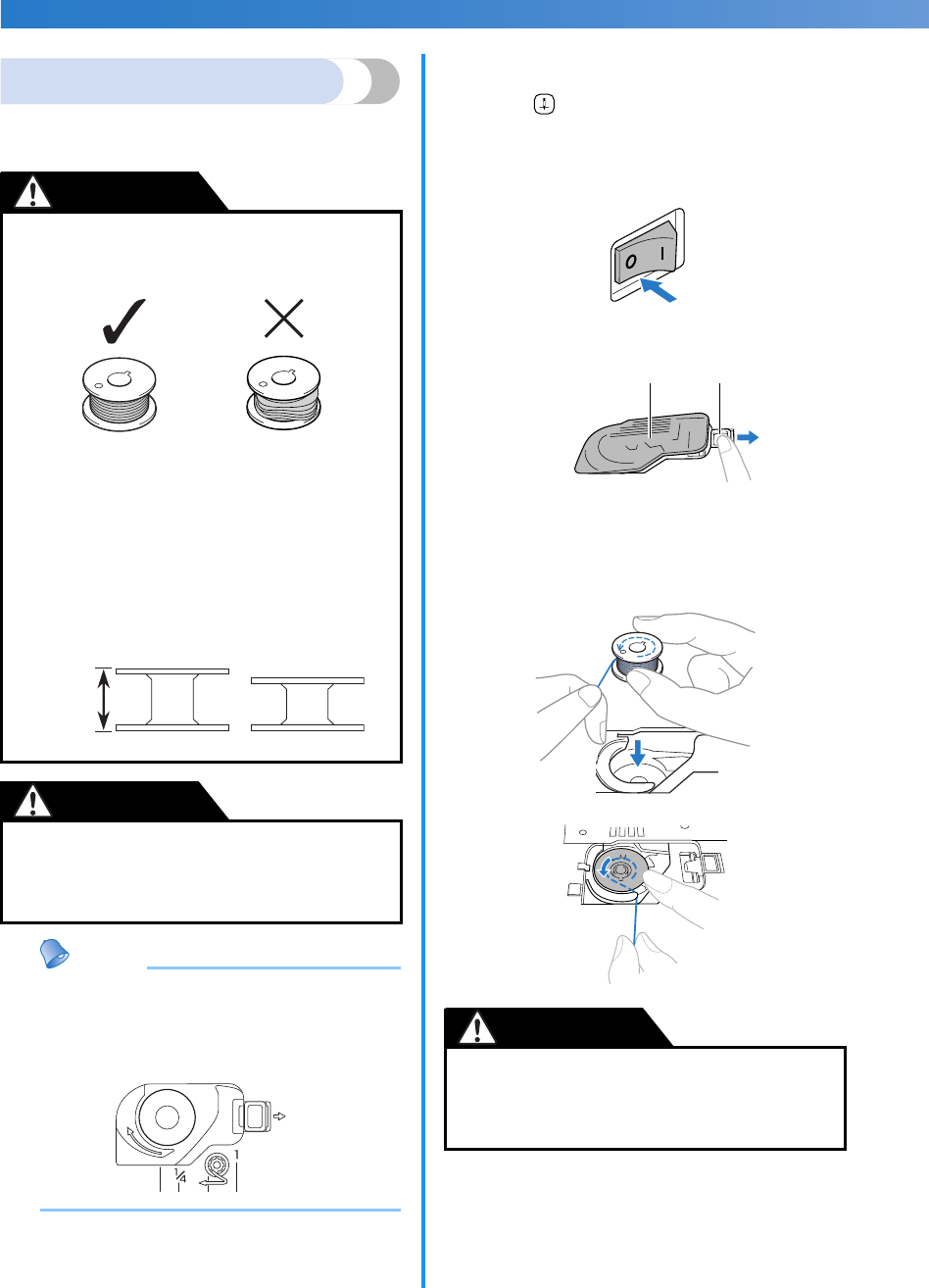 0 I

$\frac{1}{4}$ 1