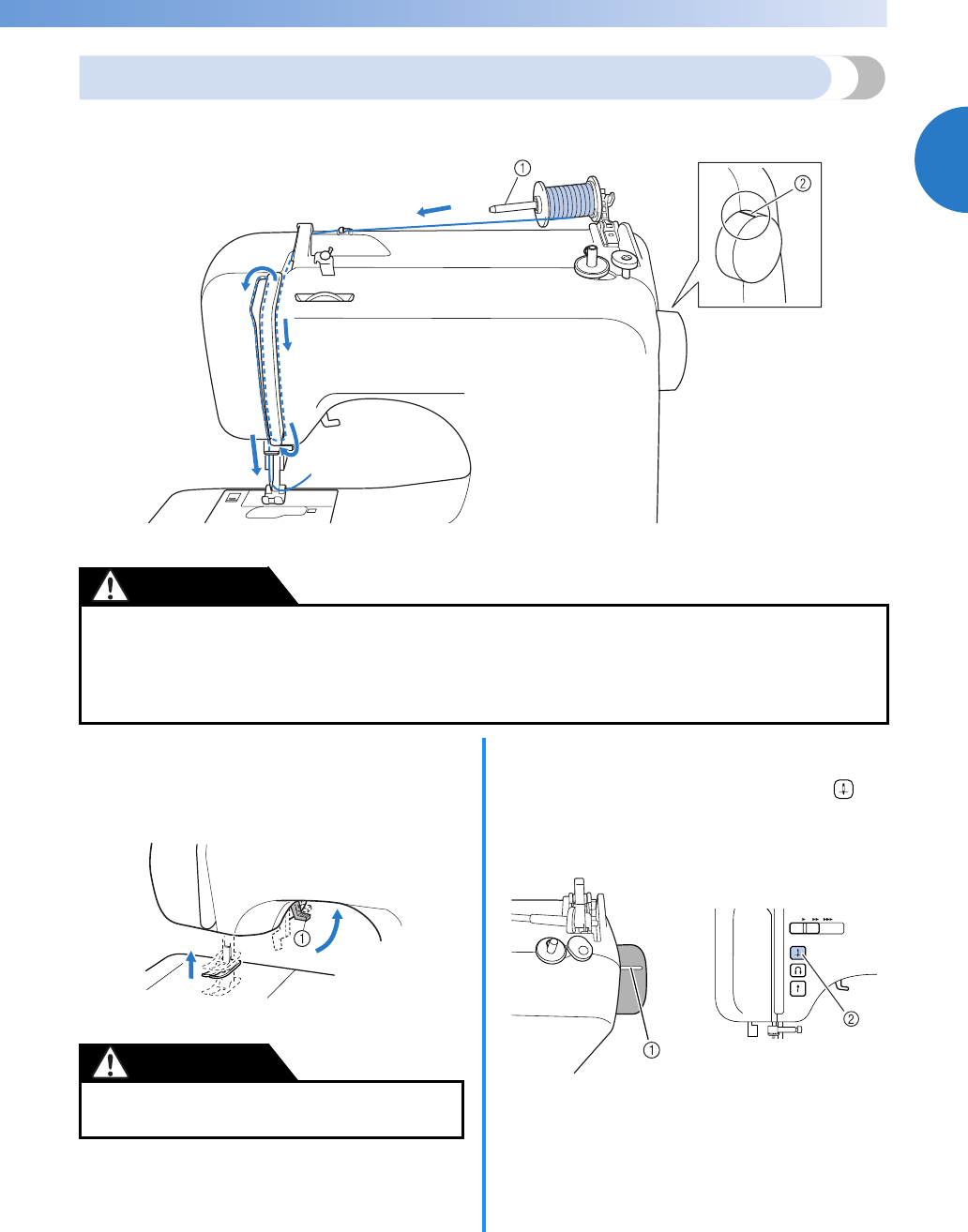 ①

②

①

①

②