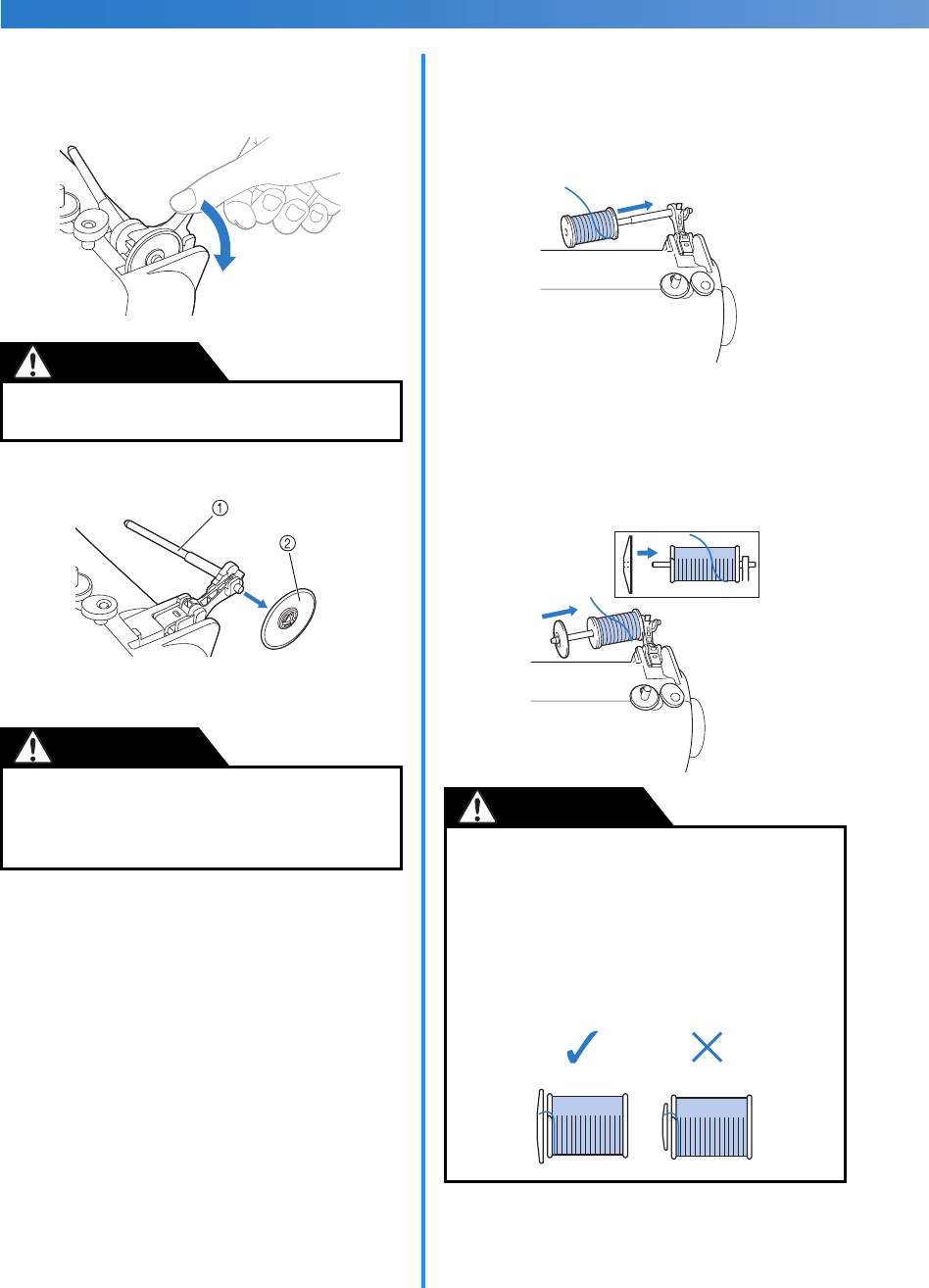 ①

②