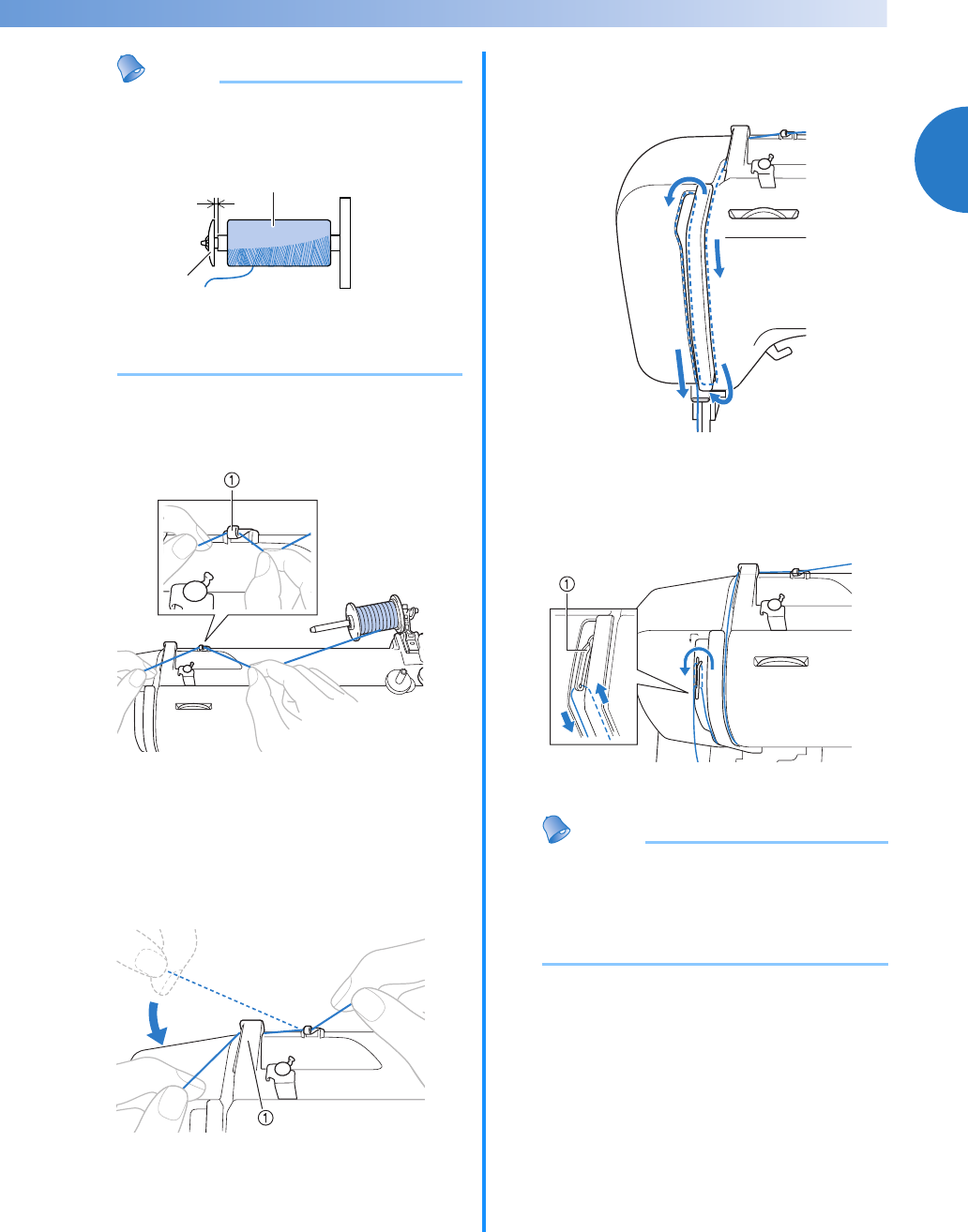 ①

①

①