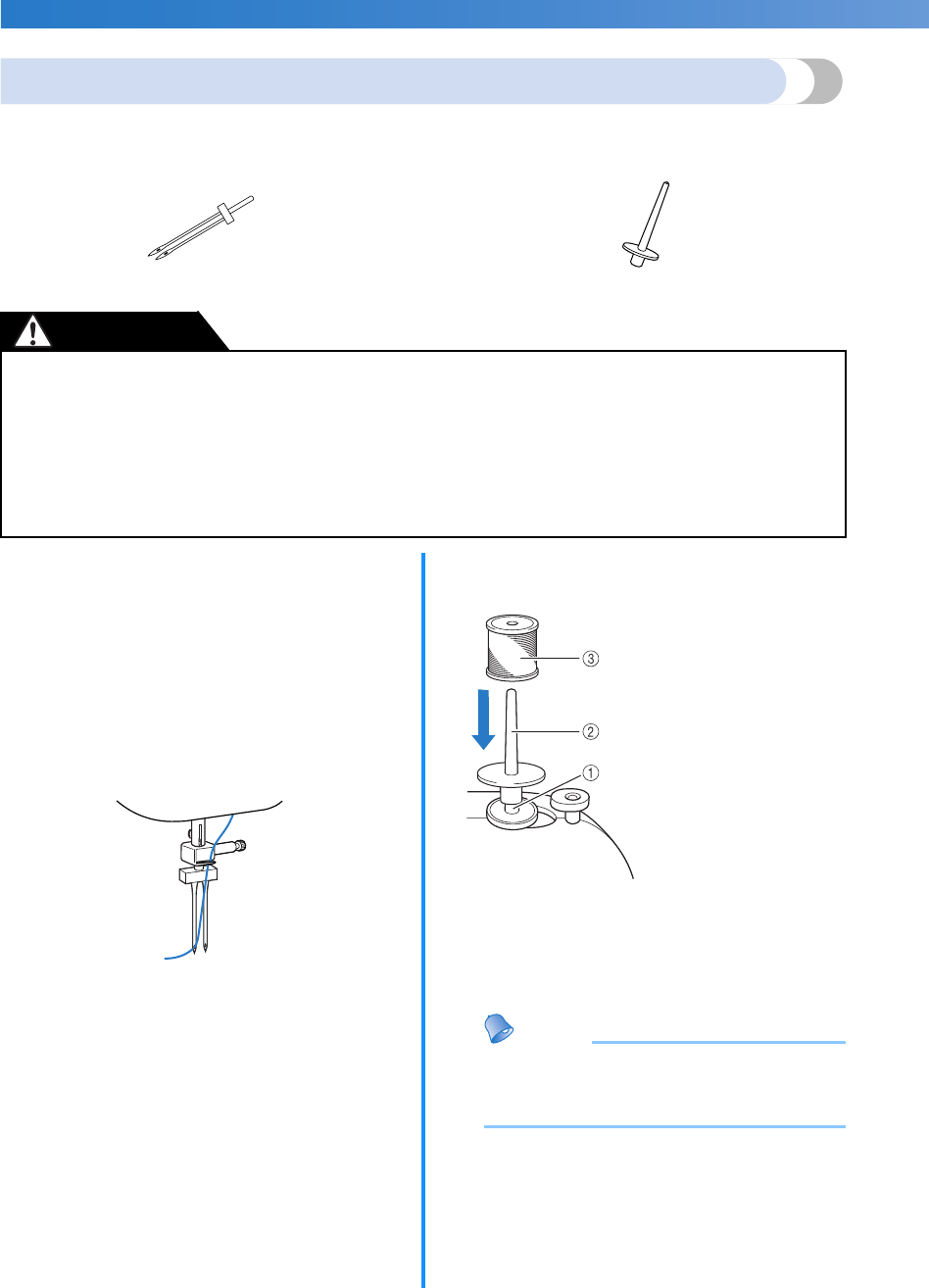 ③

②

①