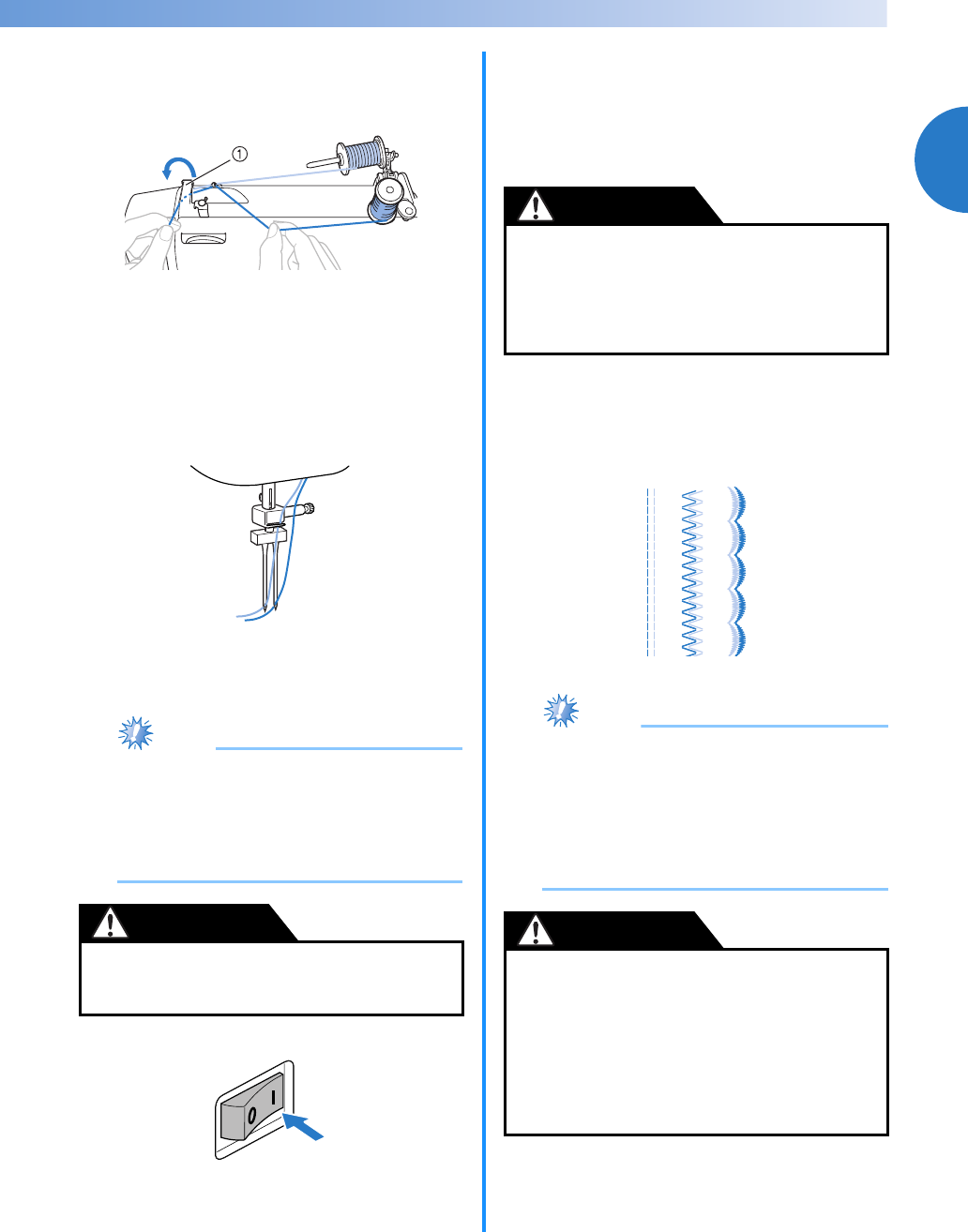 ①

0 I