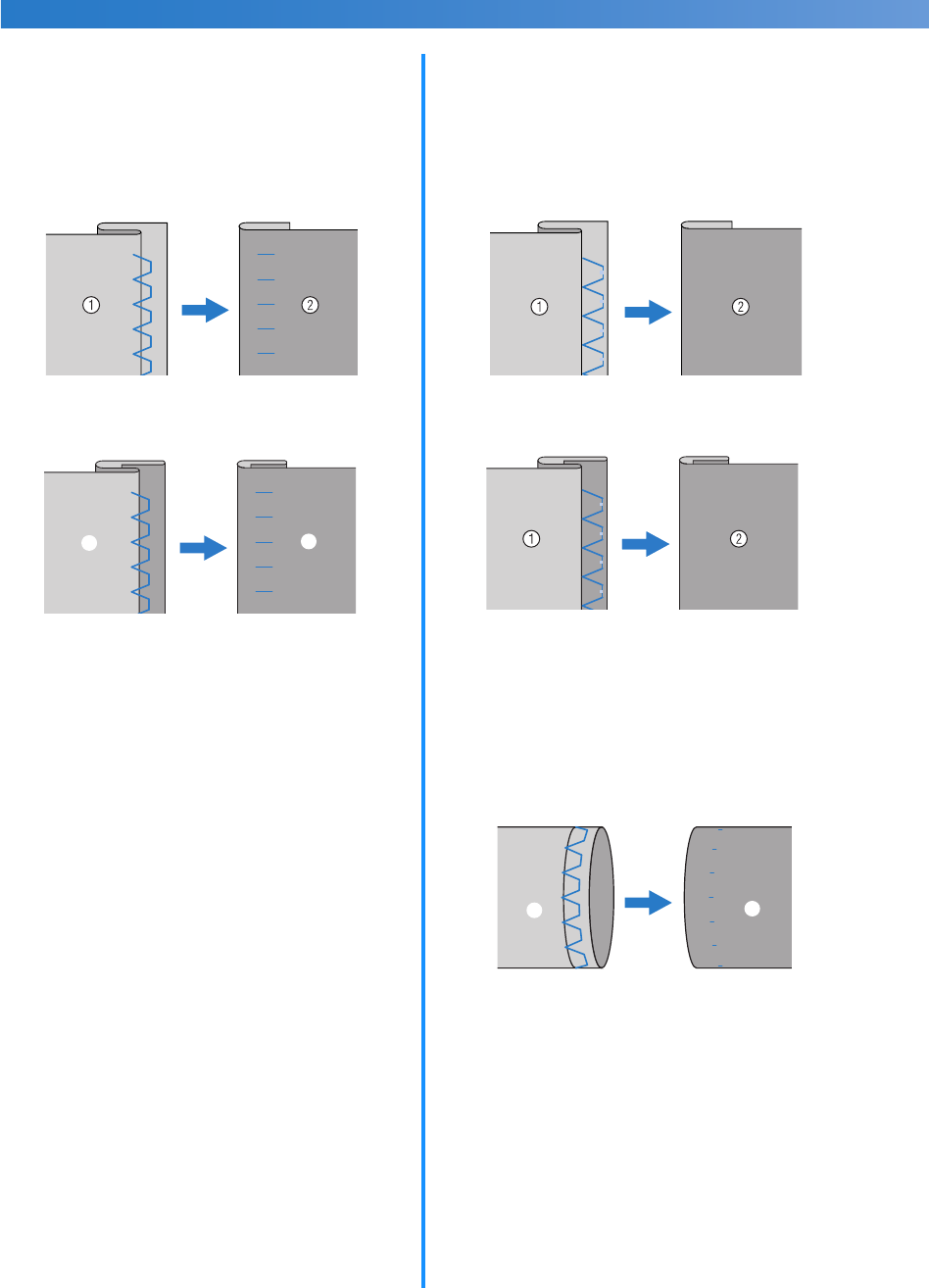 ①

②

①

②

①

②