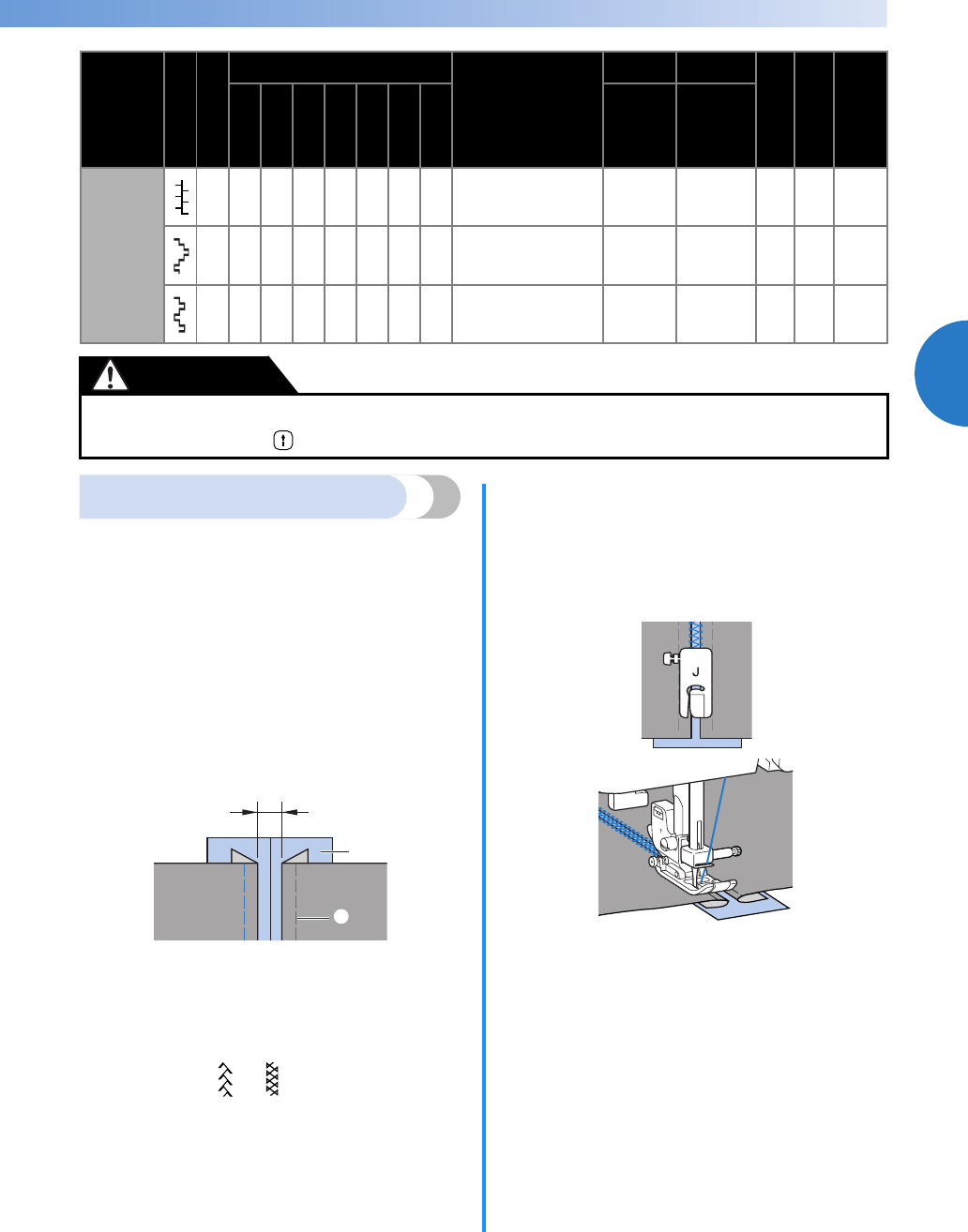 J