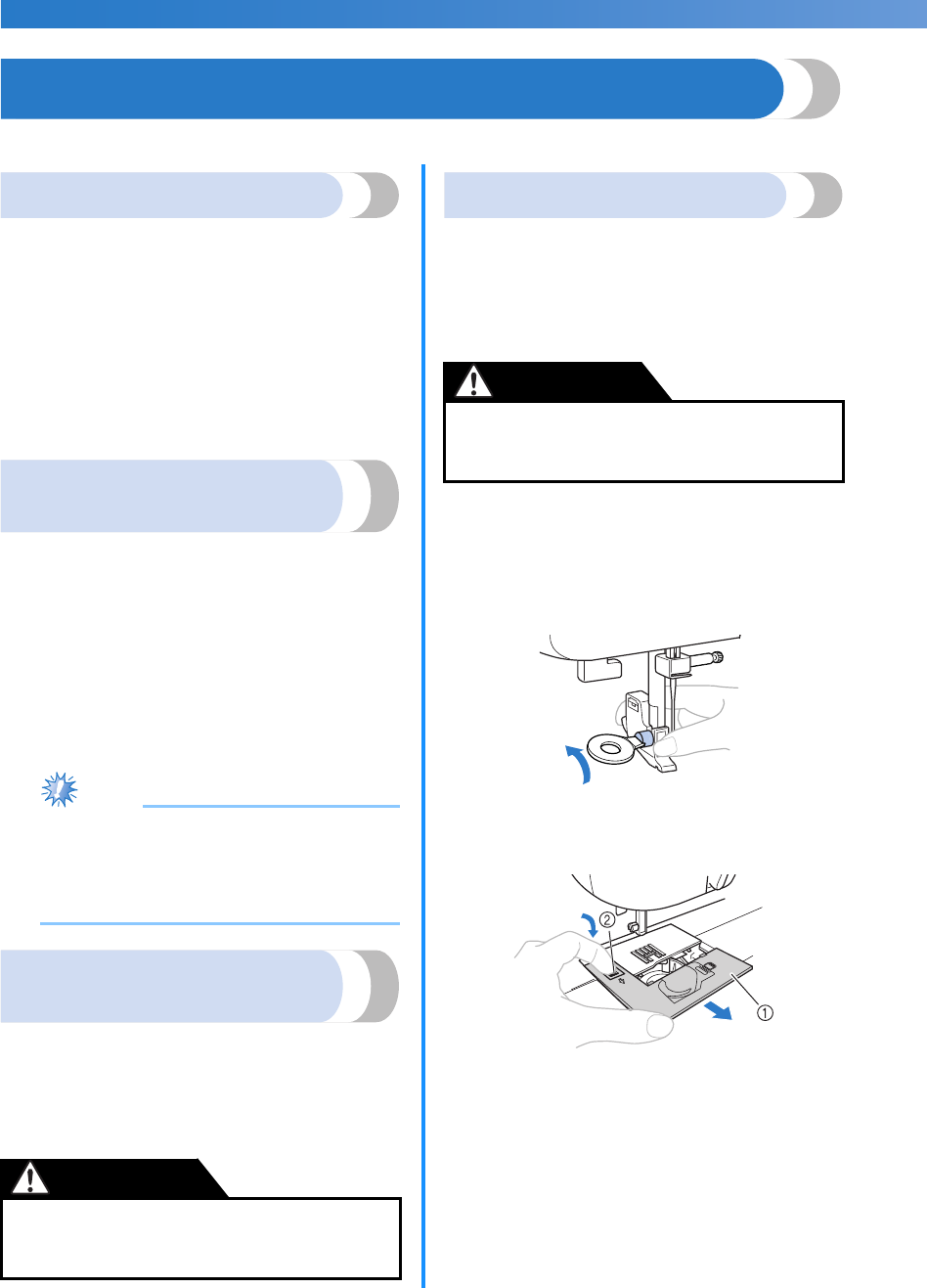 ②

①