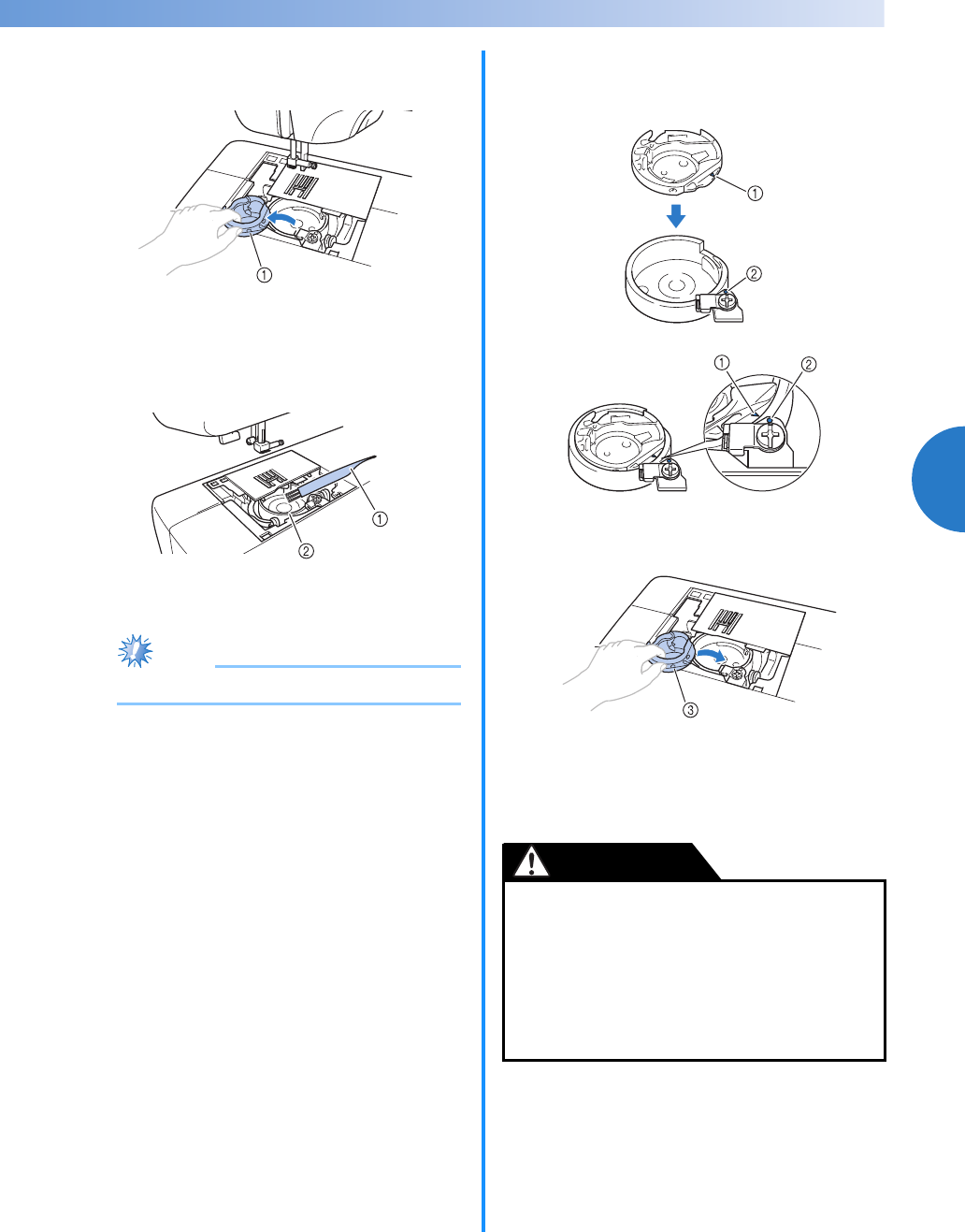 ①

①
②

①
②

①　②

③