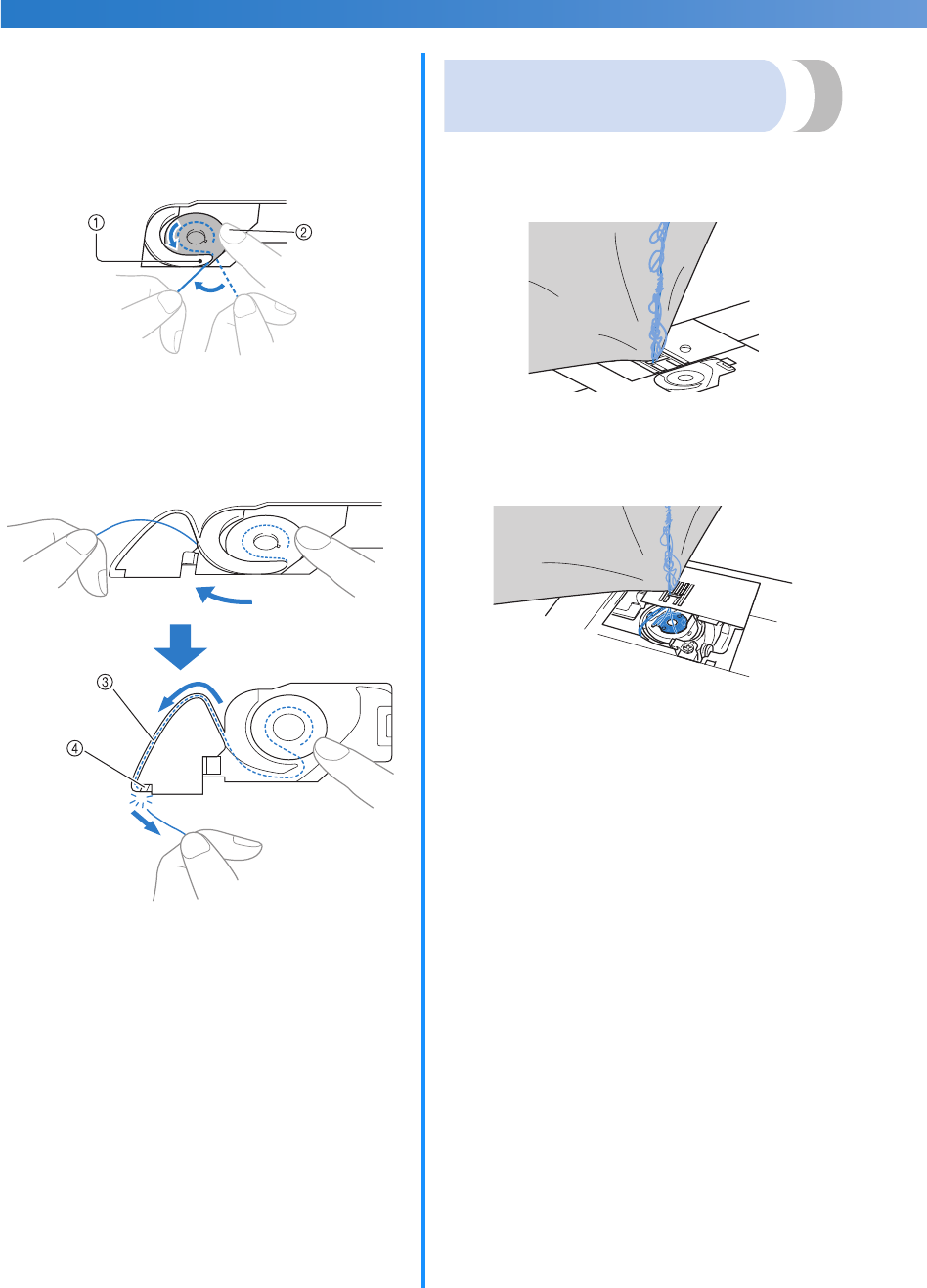 ①
②
③
④