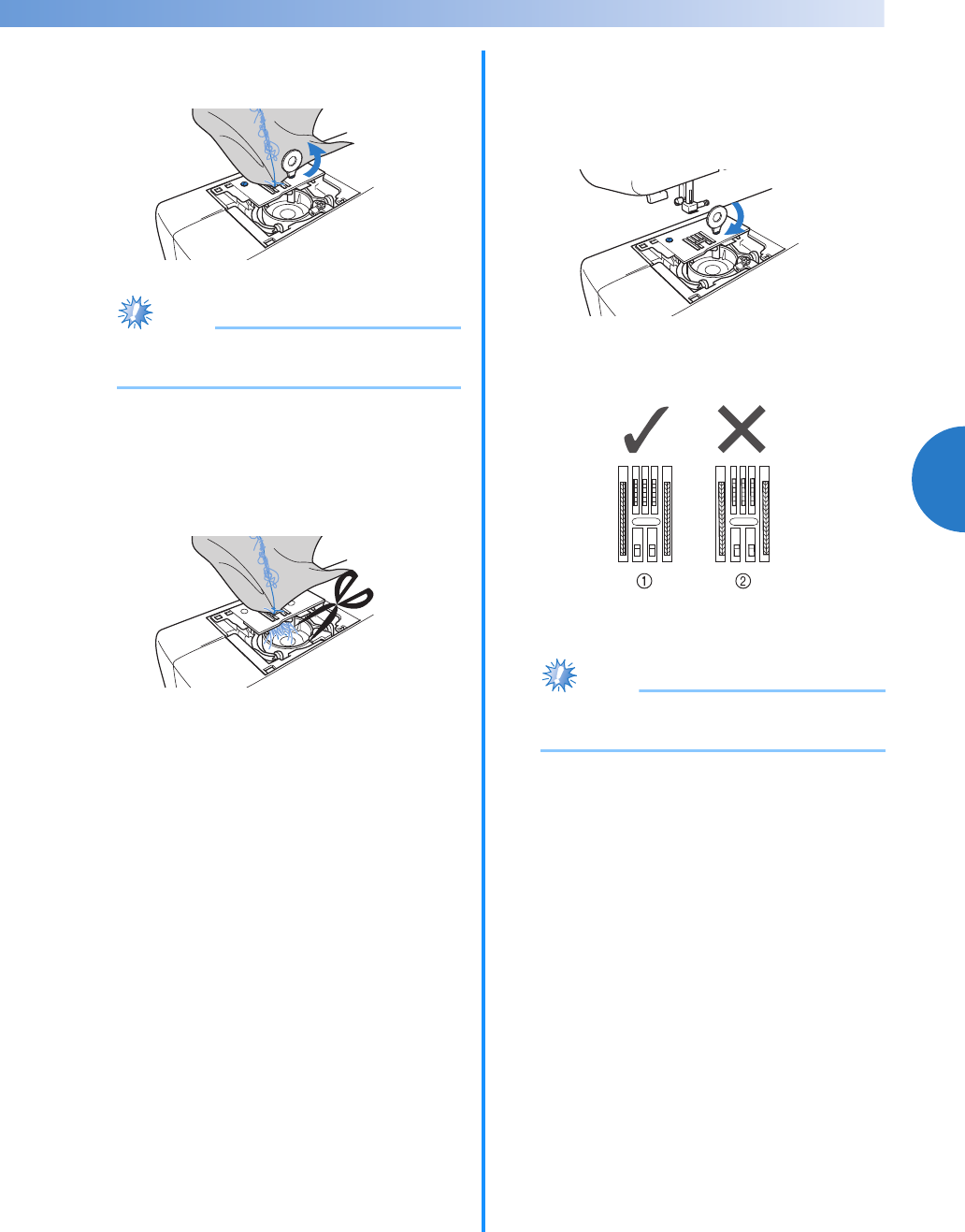 ①

②