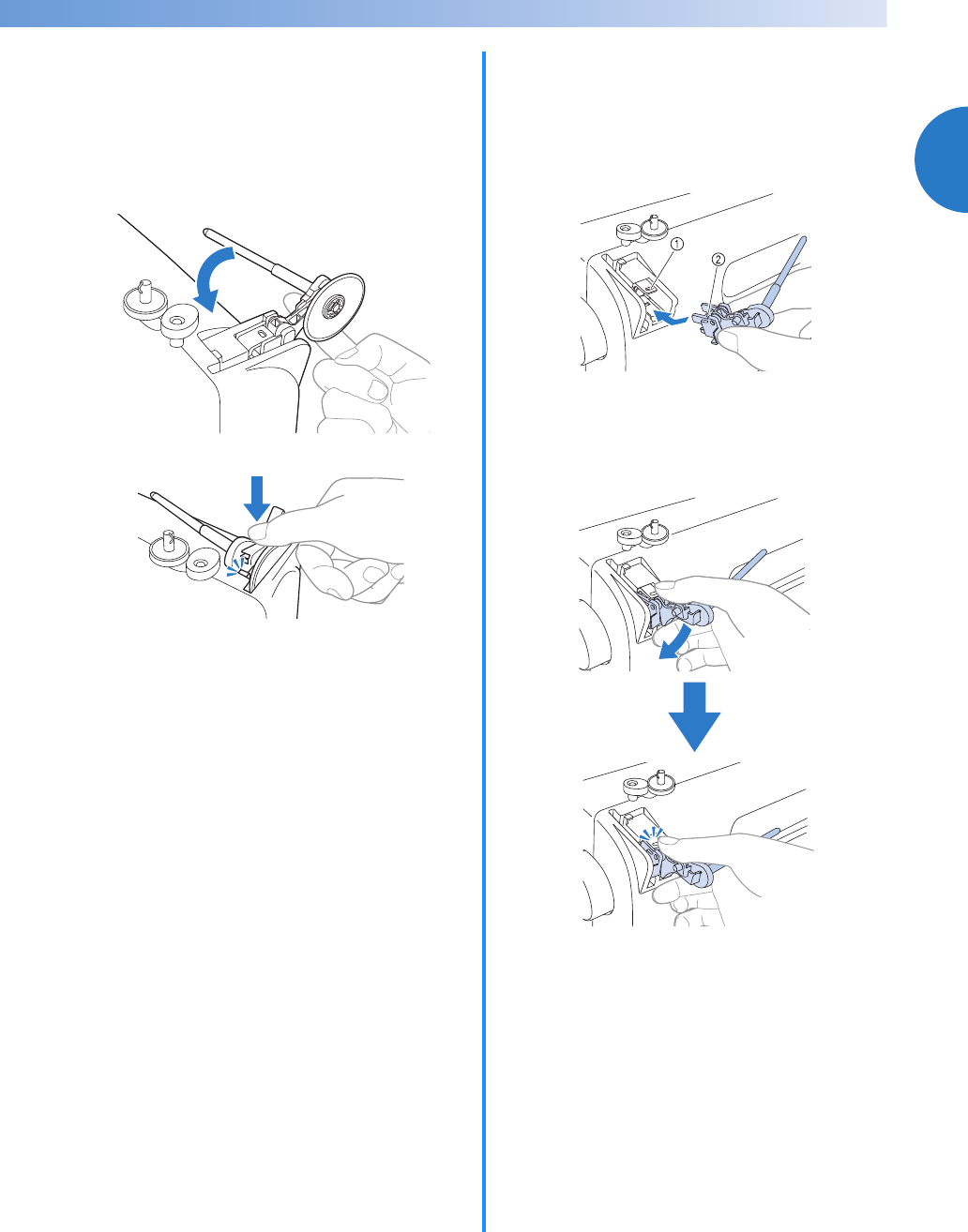 ①

②