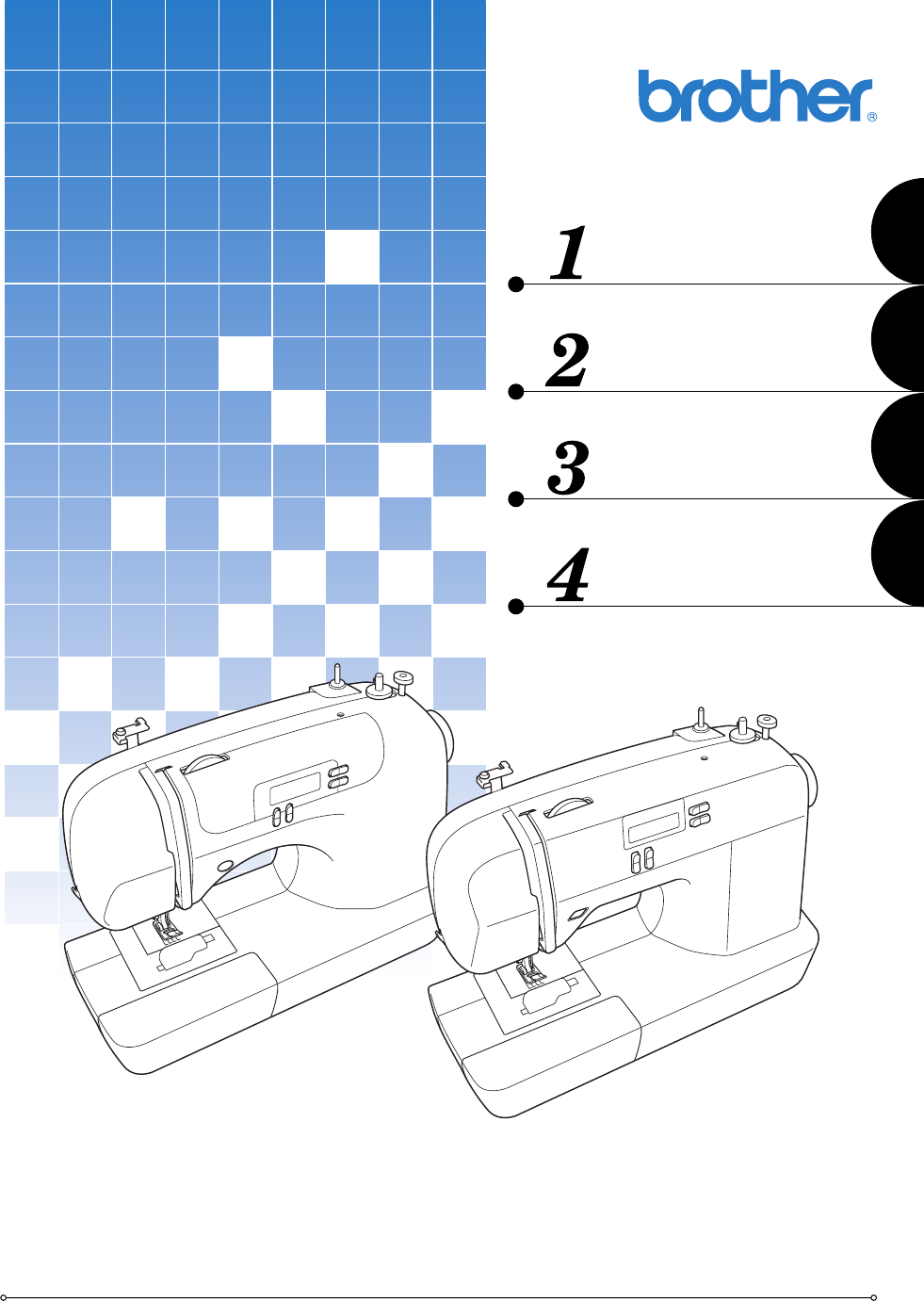 brother®

1

2

3

4