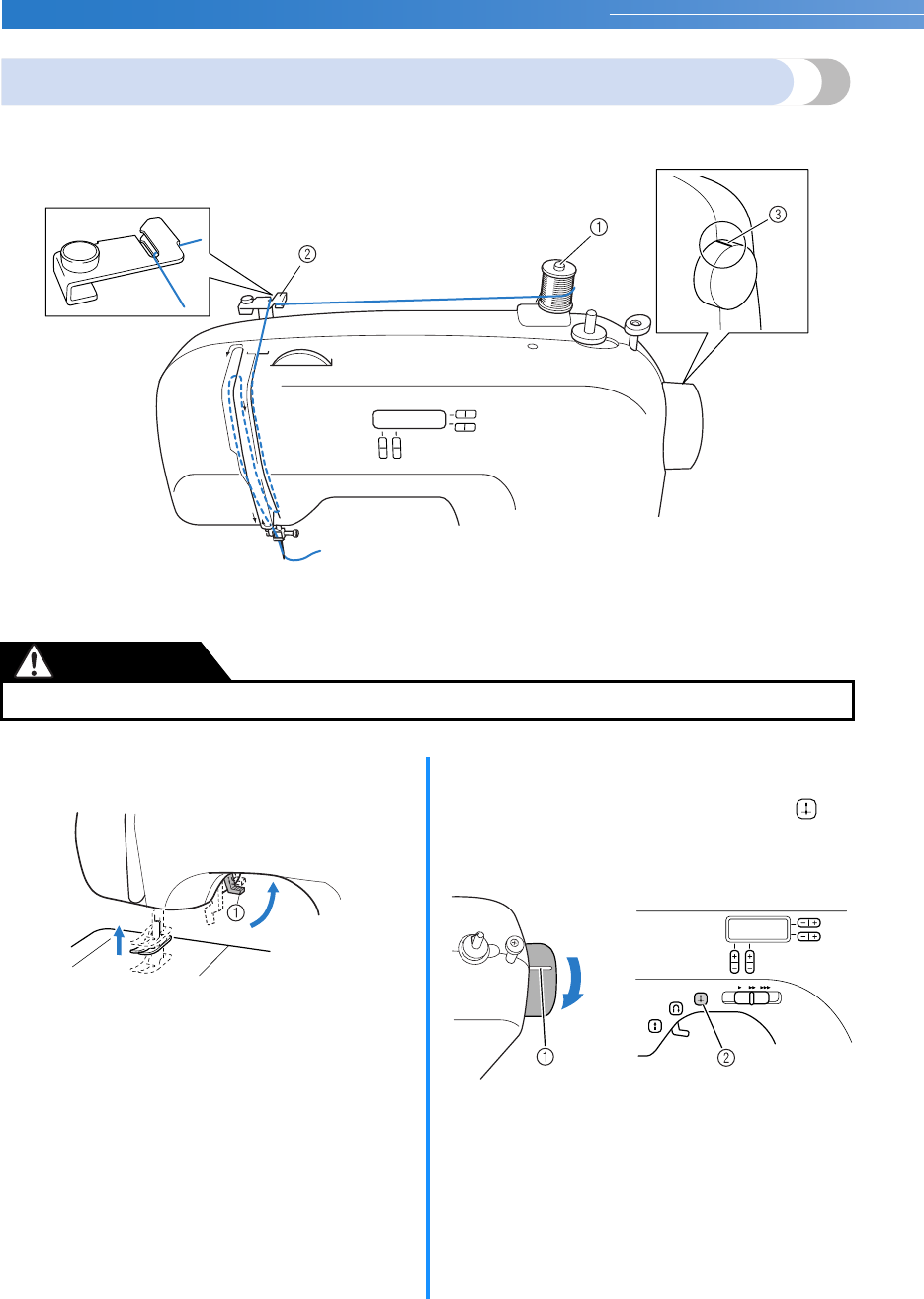 ①

②

③

①

①

②