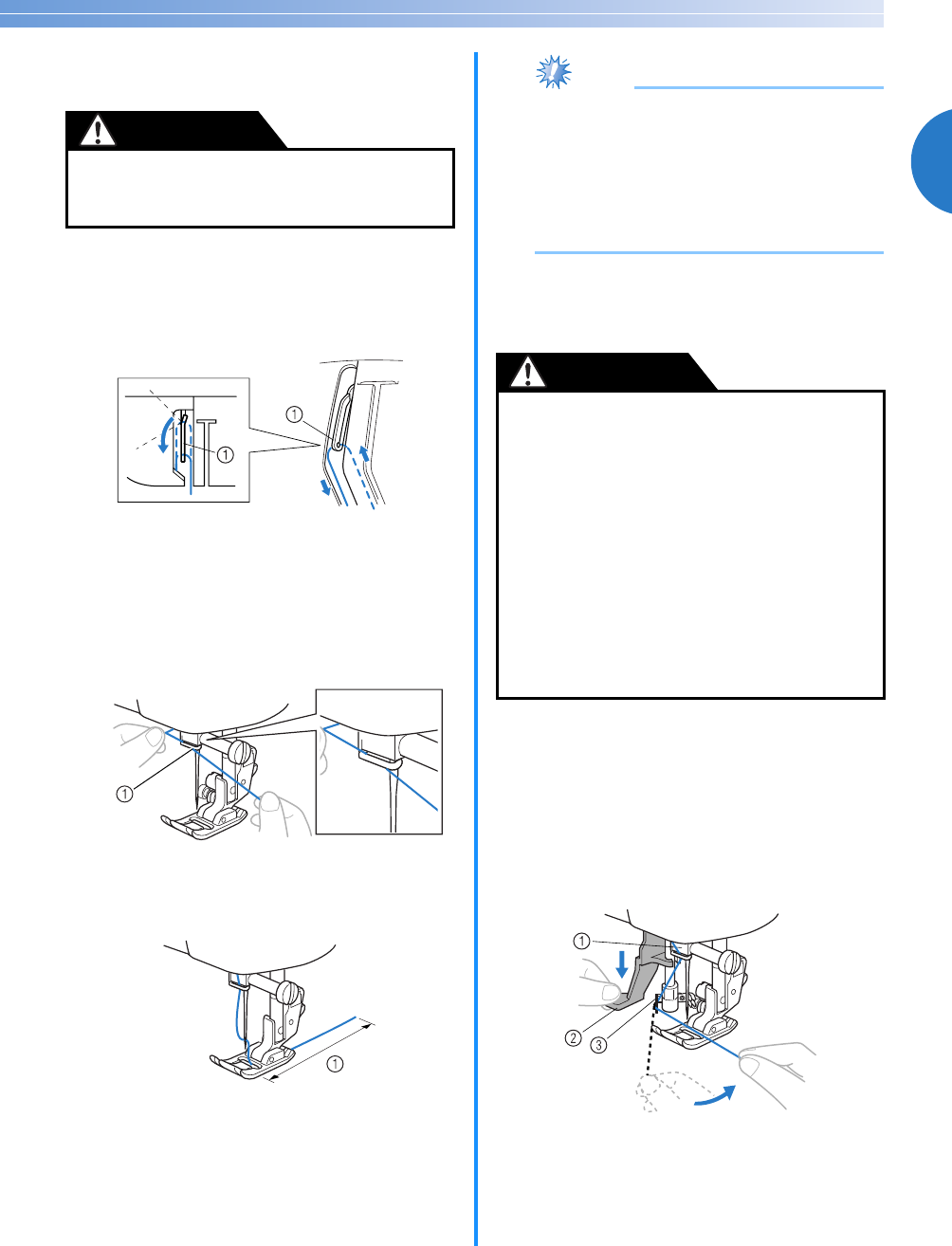 ①

①

①

①

①

②

③