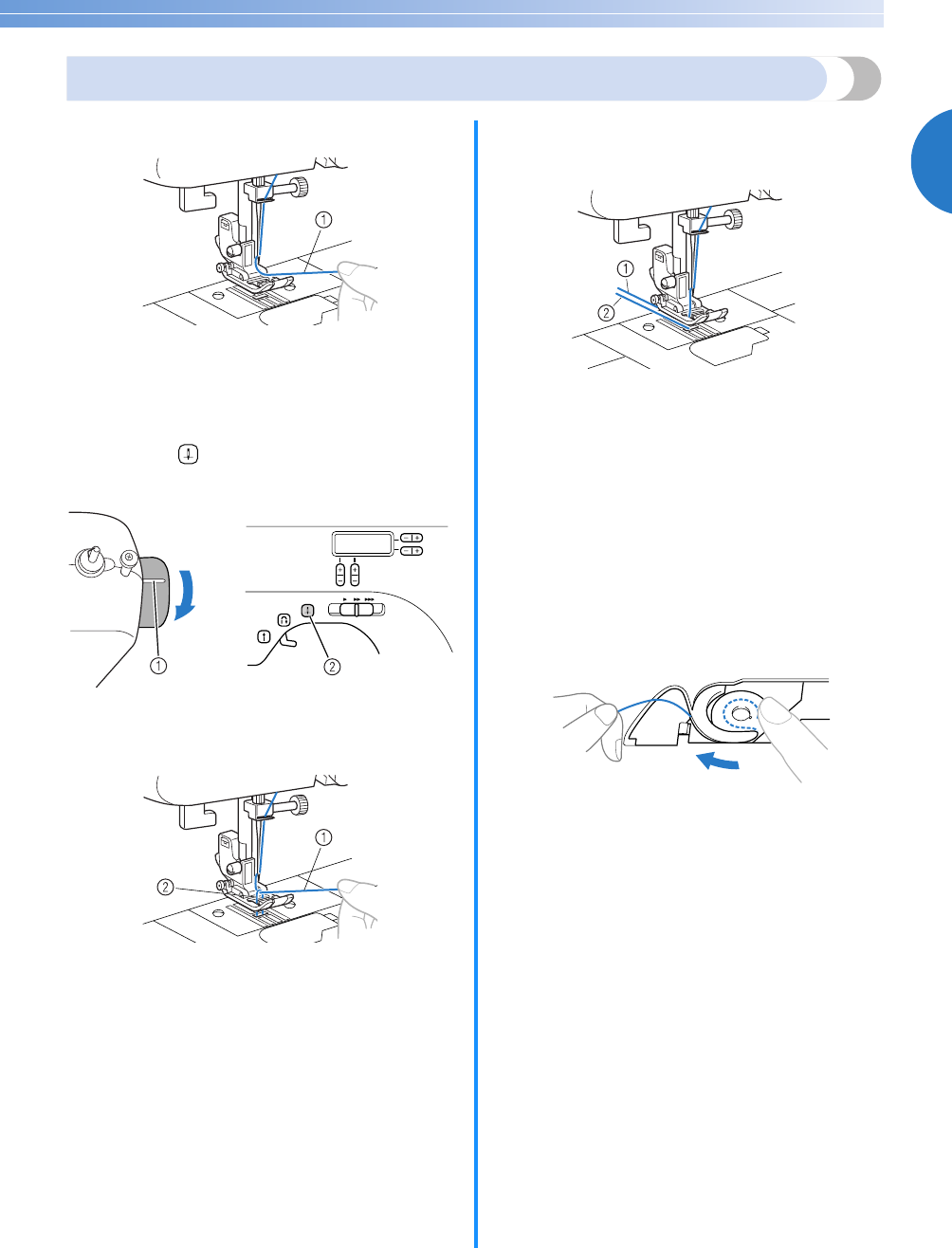 ①

①

②

①

②

①

②