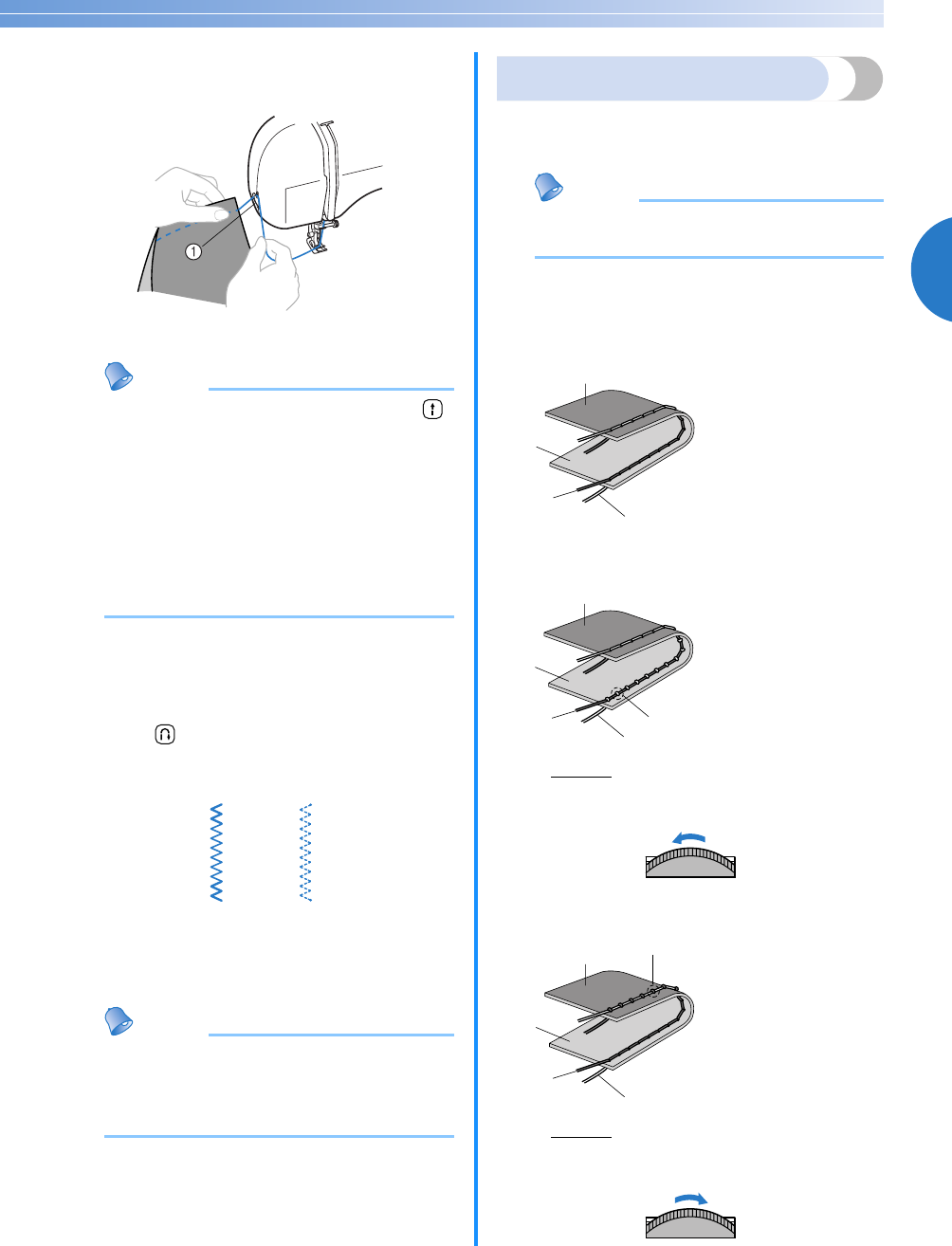 ①