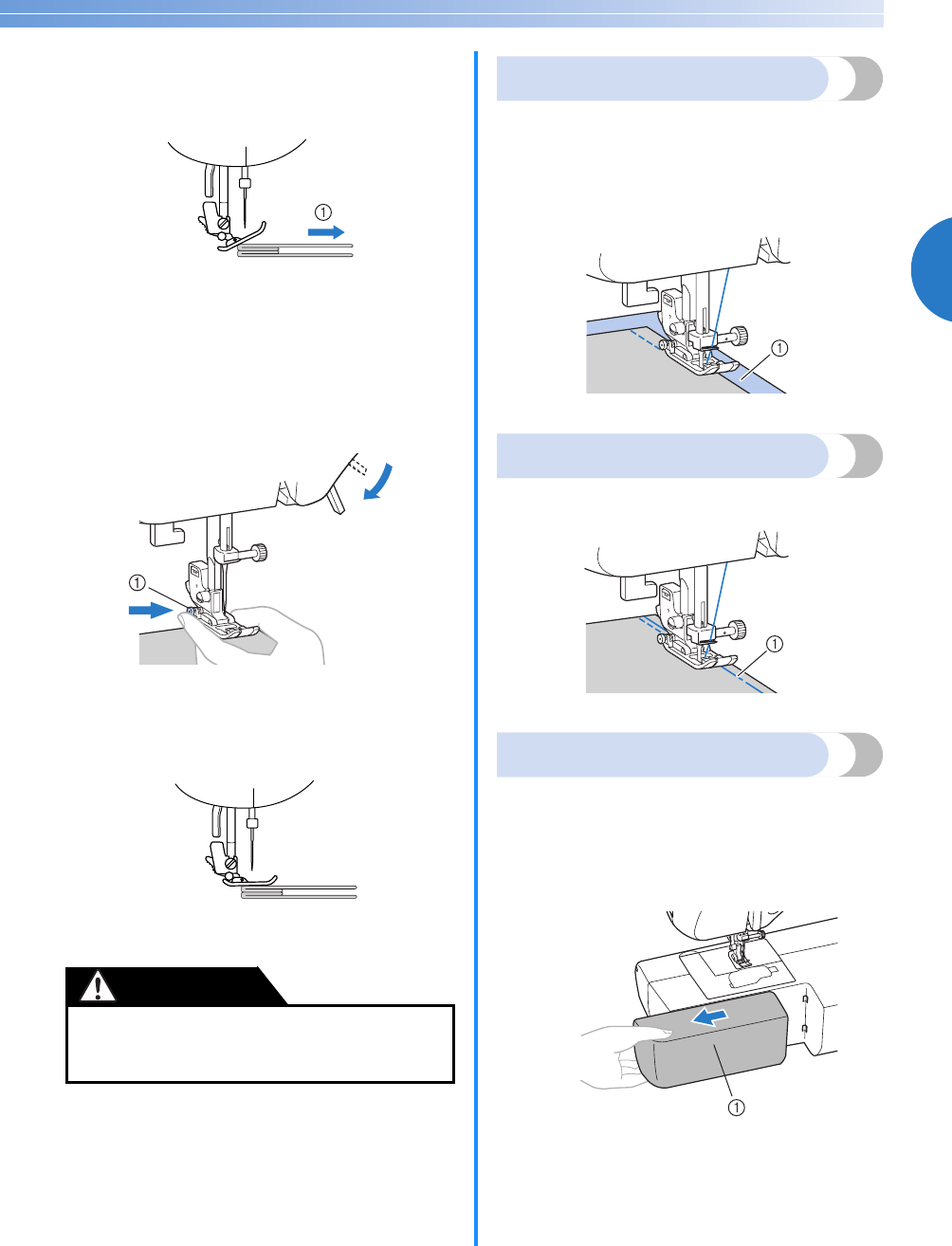 ①

①

①

①

①