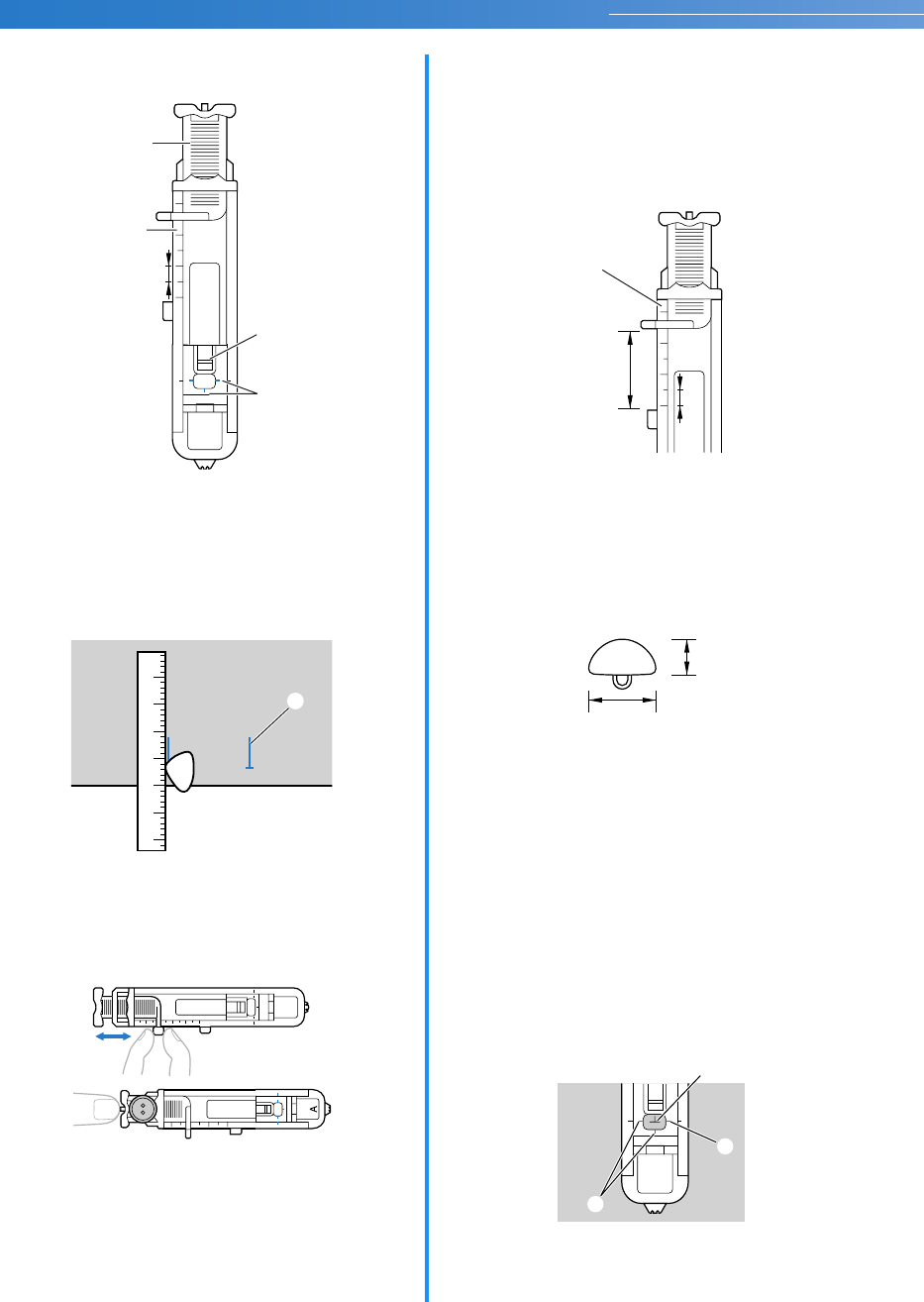 A