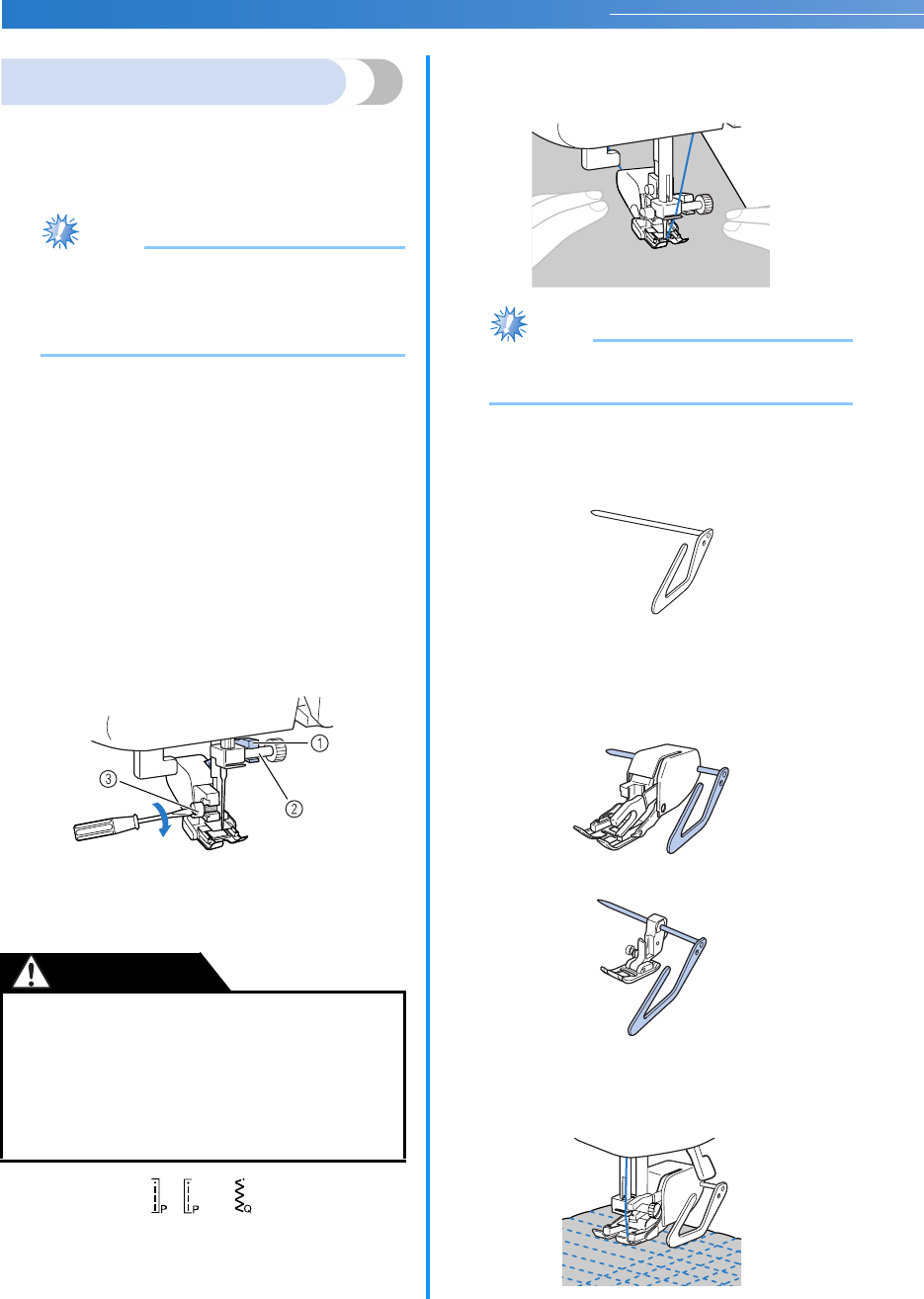 ① 
② 
③ 
P
P
Q