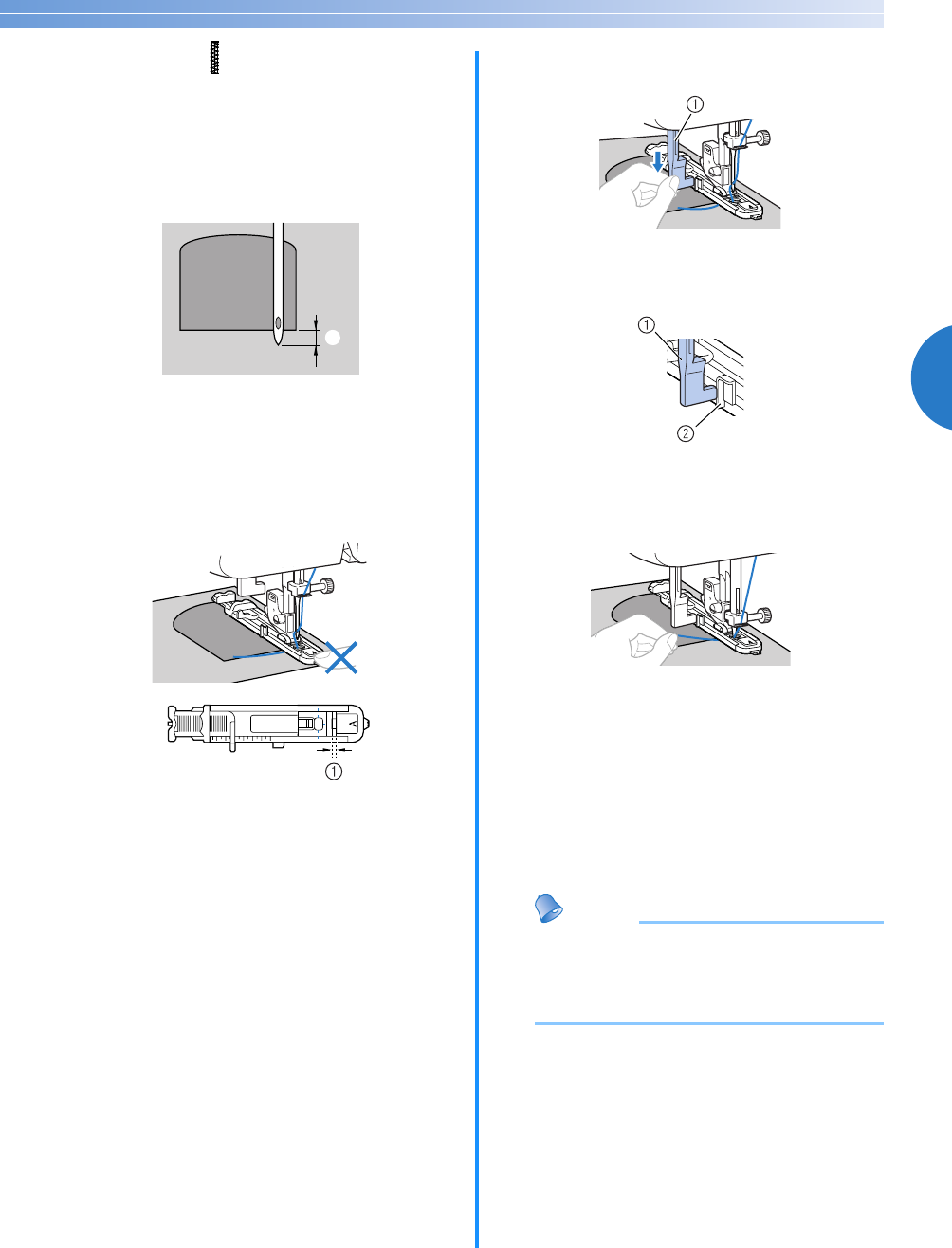 ①

①

②

①