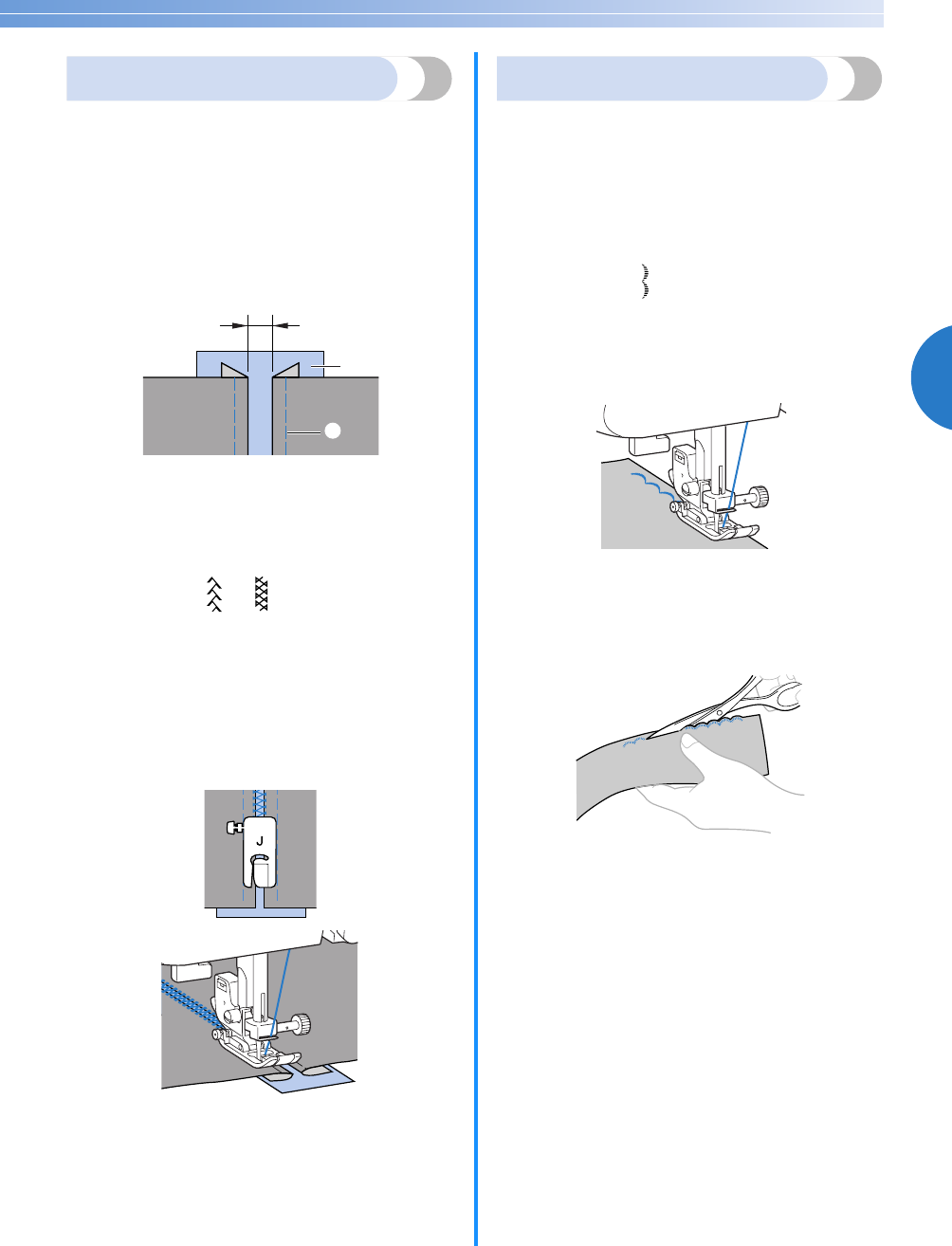 J