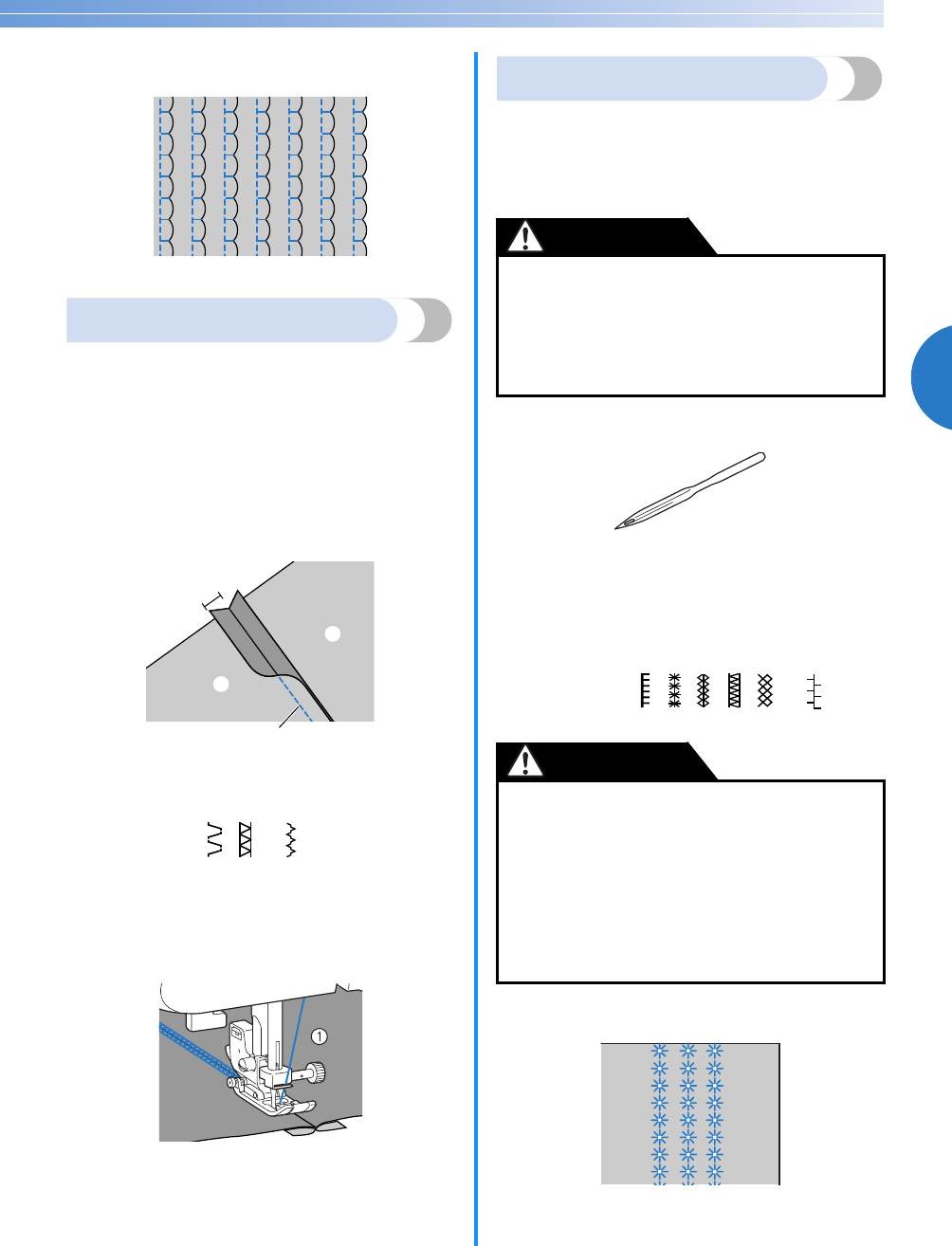 ①