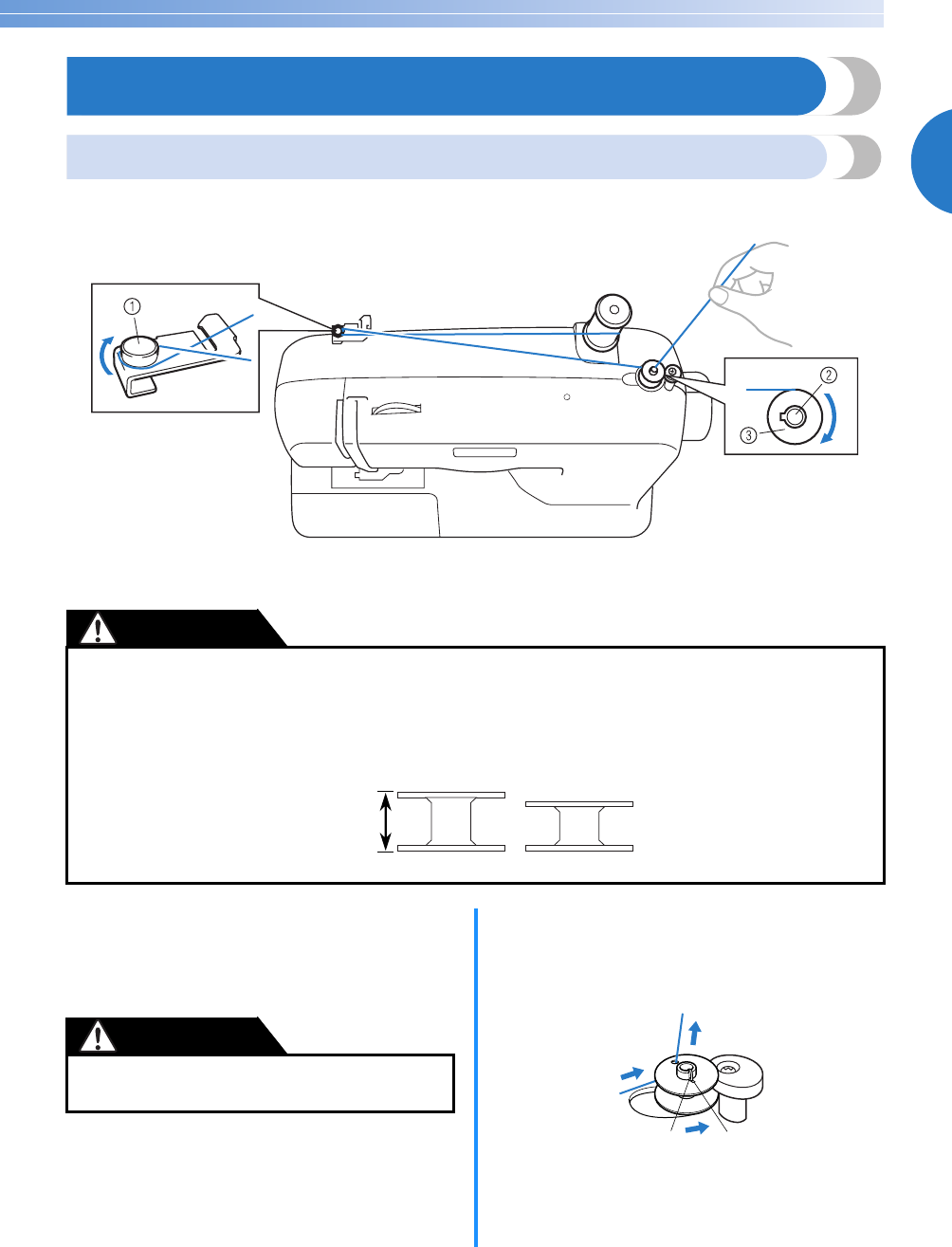 ①

②

③