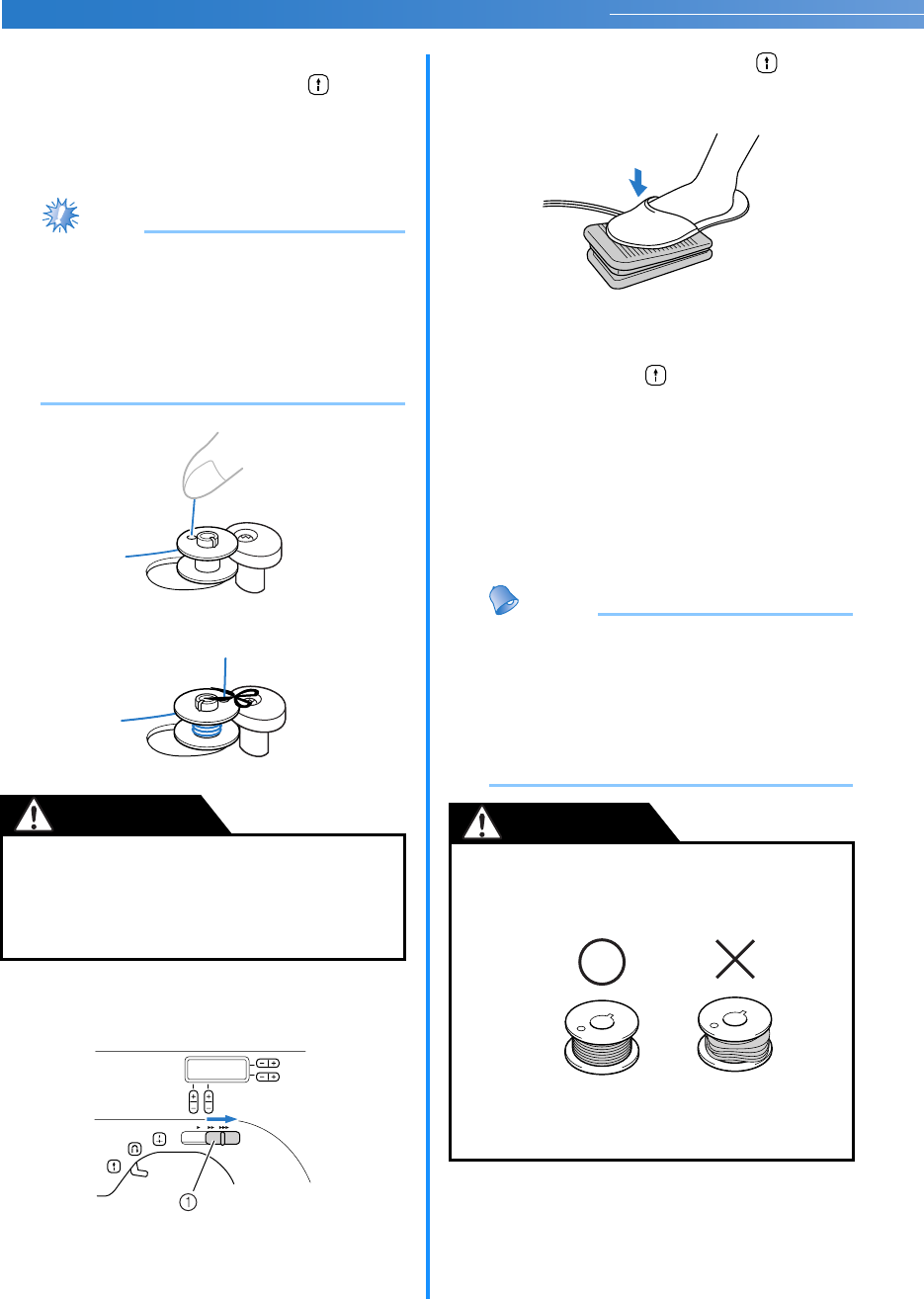 ①