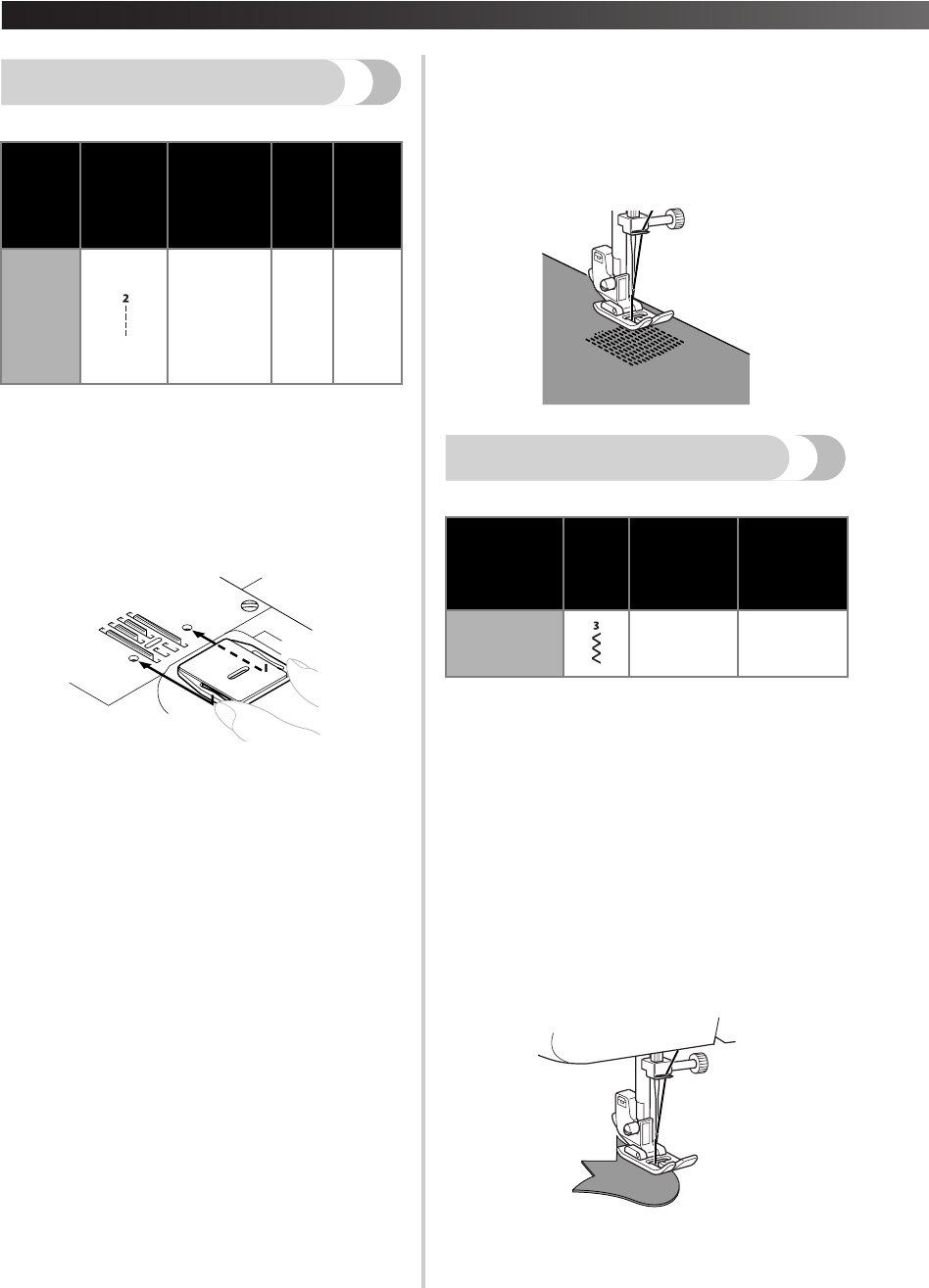 2

3