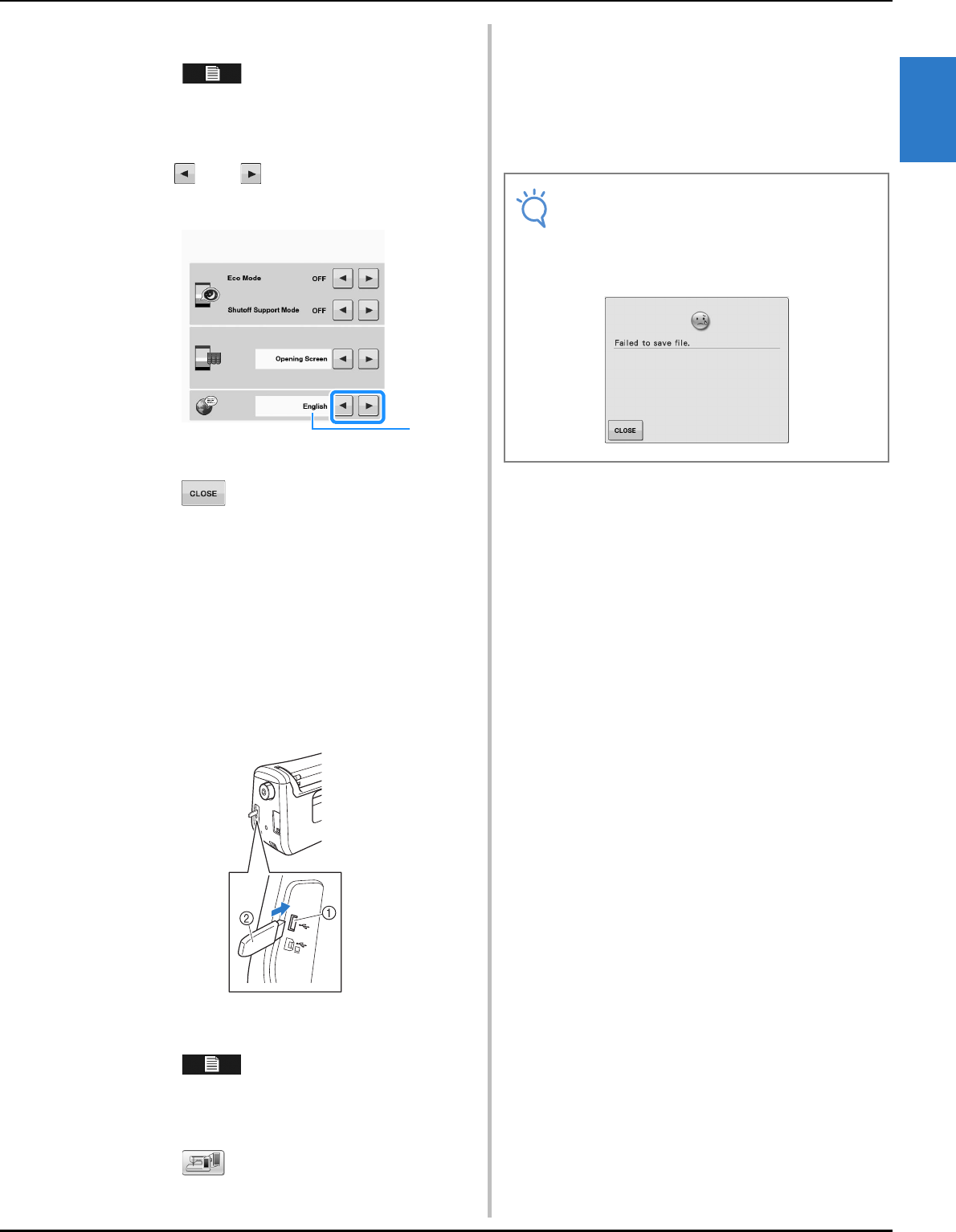 Eco Mode OFF

Shutoff Support Mode OFF

Opening Screen

English

CLOSE

①

②

Failed to save file.

CLOSE