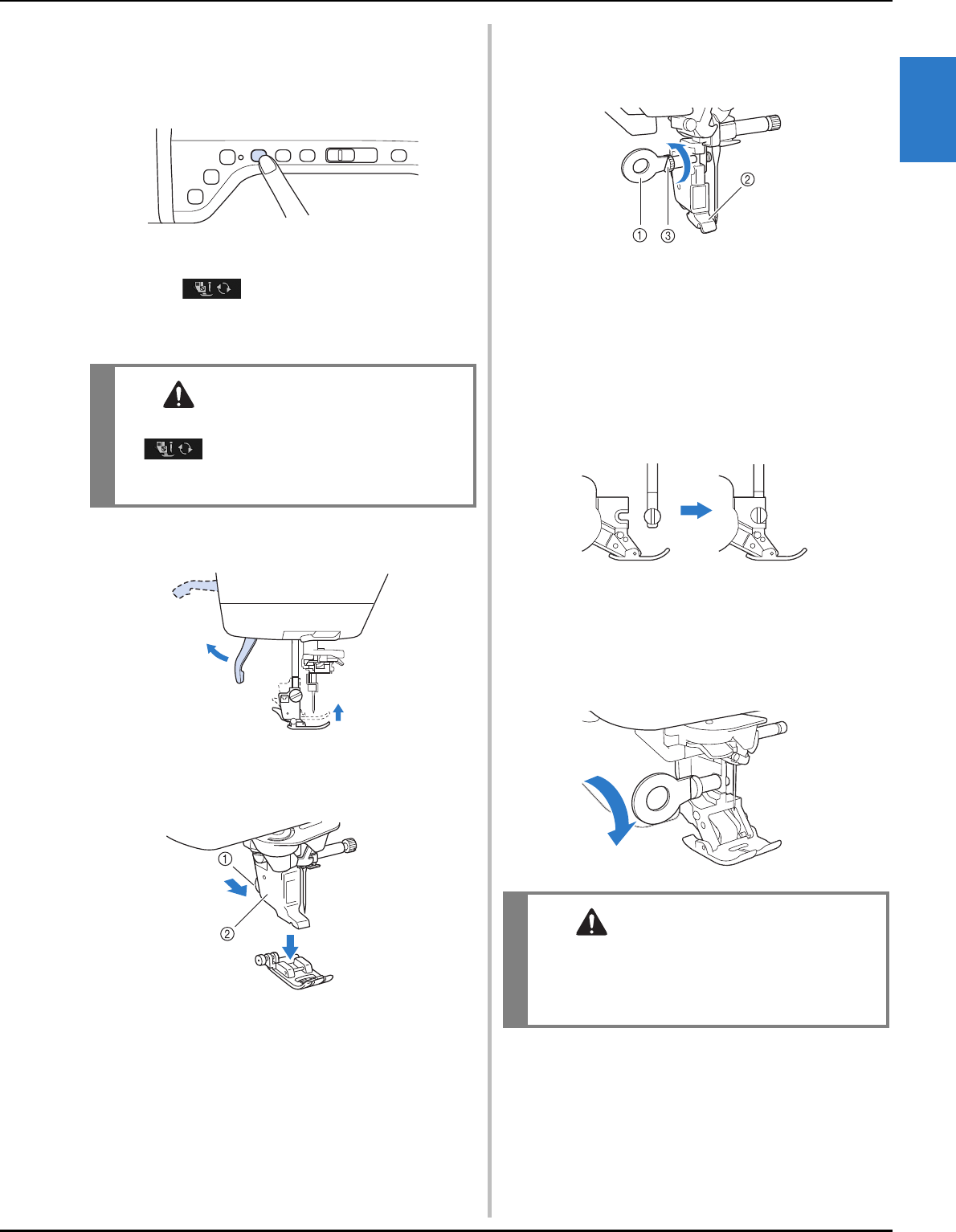 ①
③
②

①
②