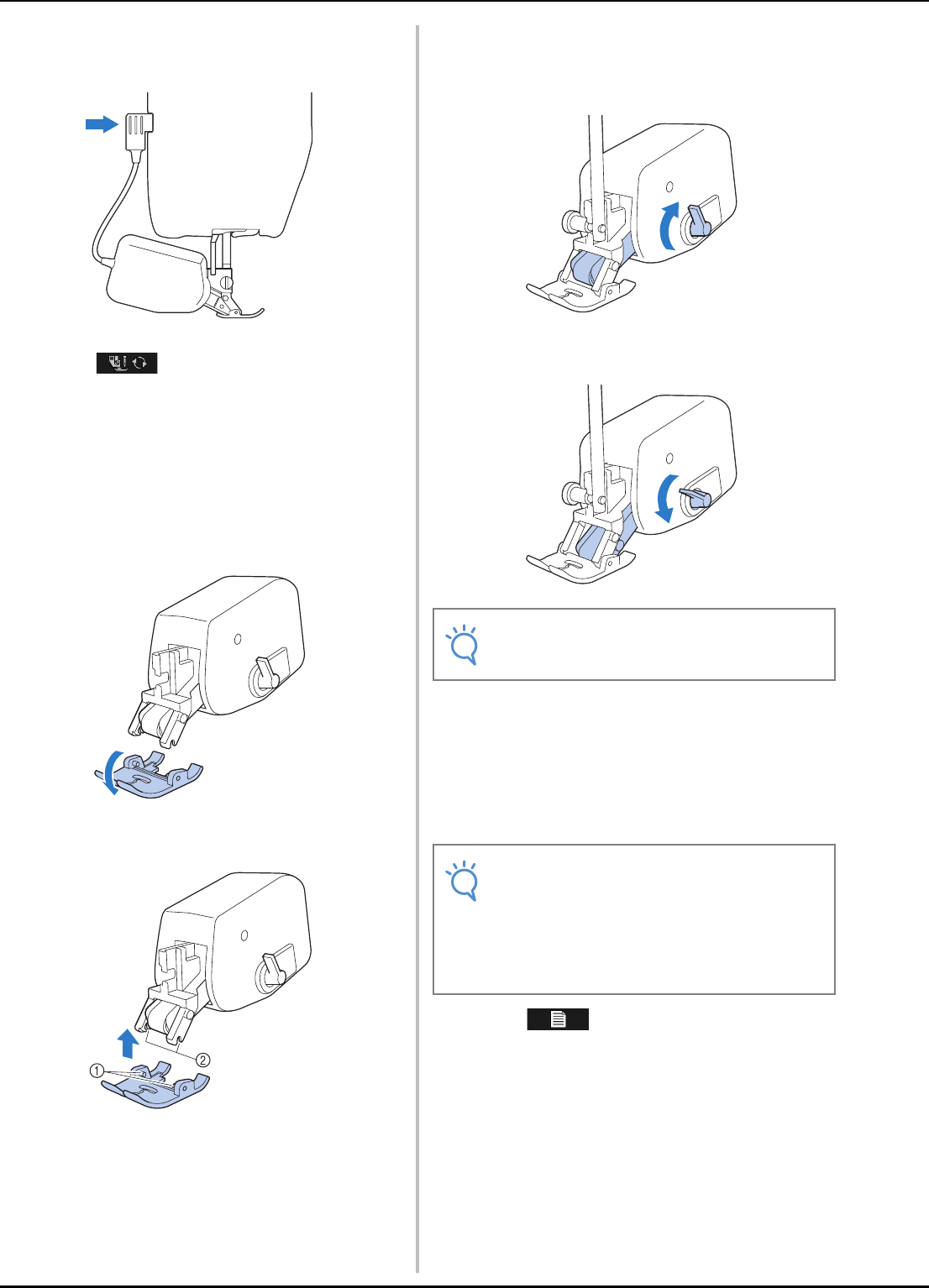 ①
②