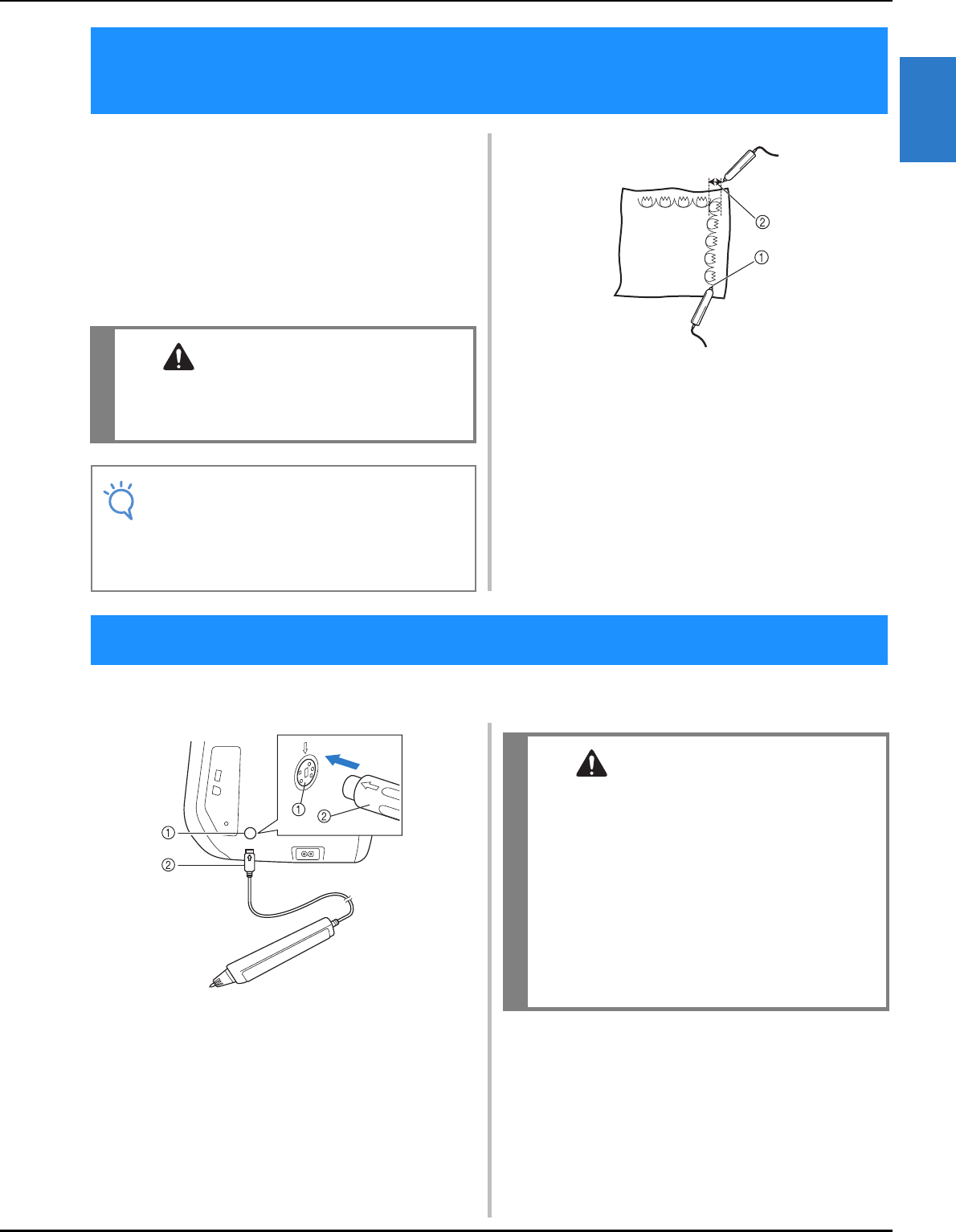 ②
①

①
②
①
②