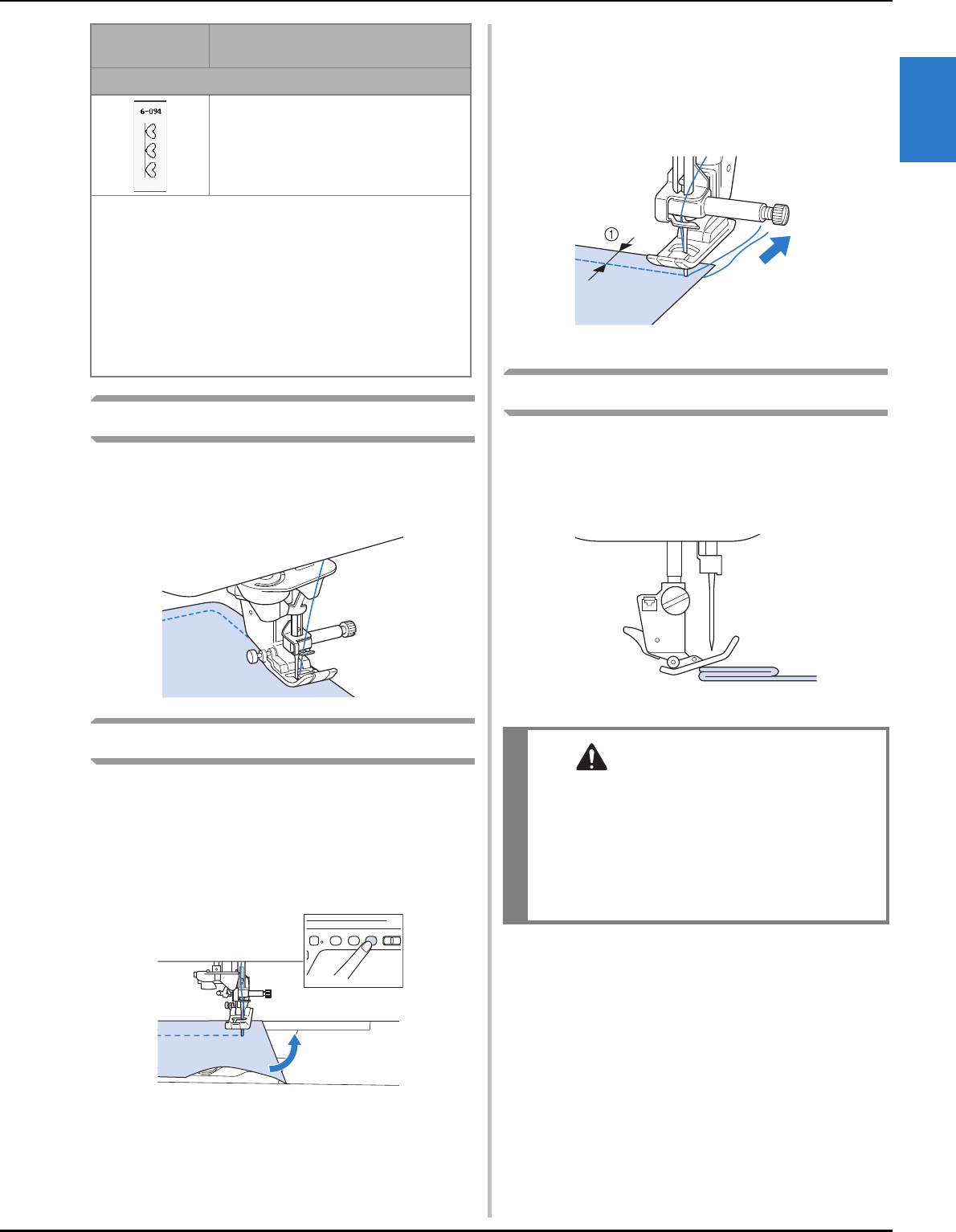 6-094

①