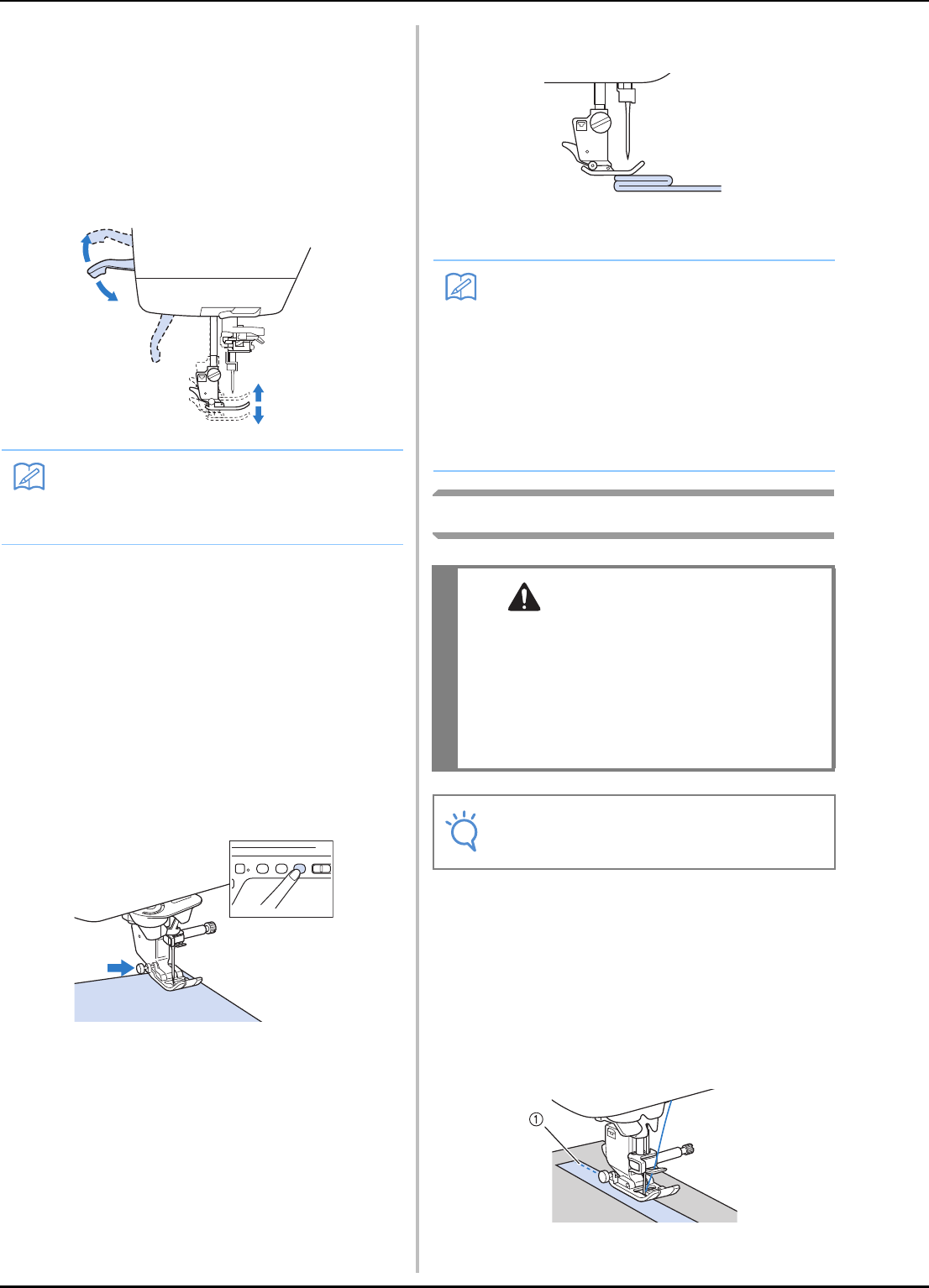 ①