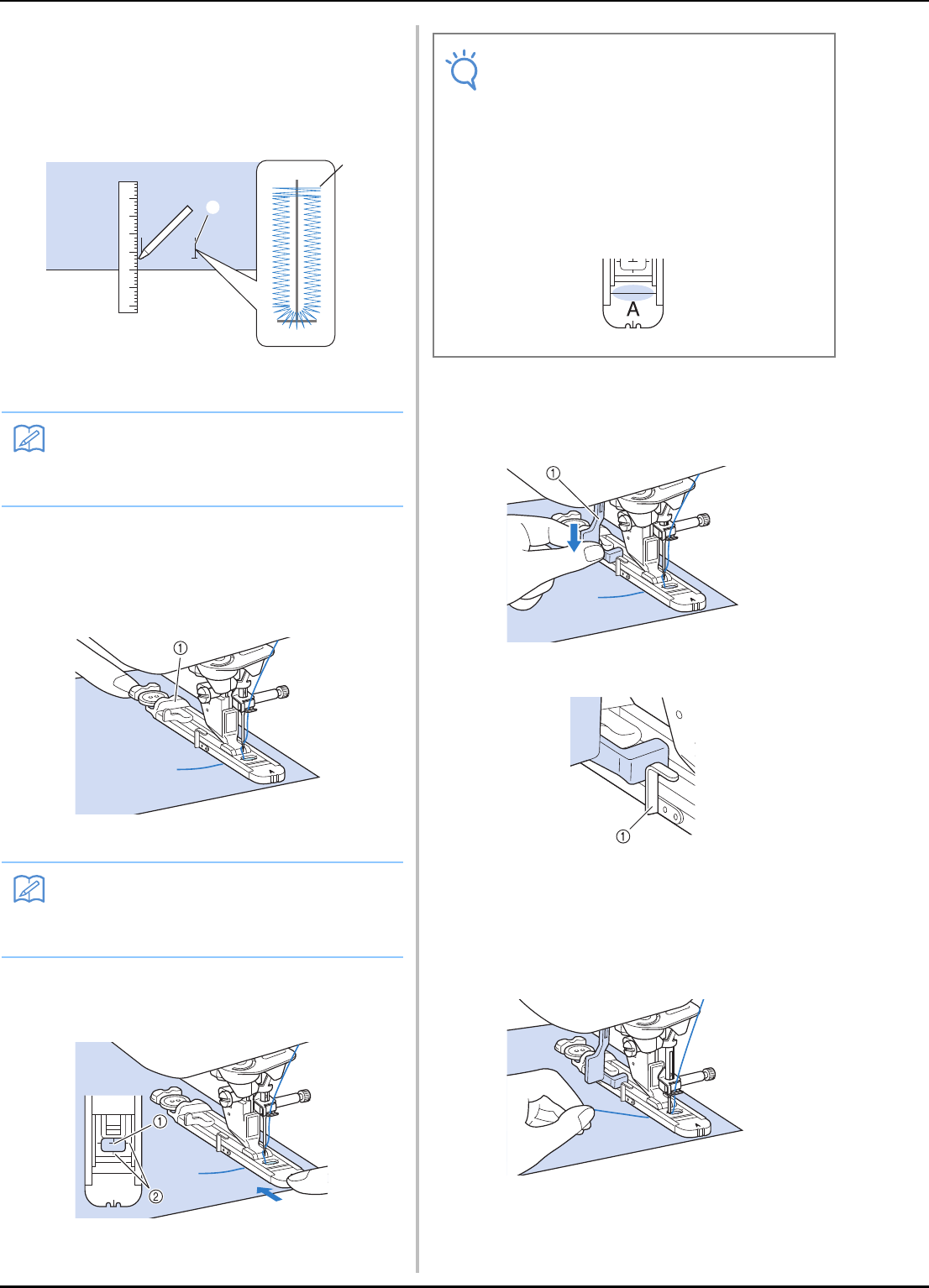 ①

①

①

②

A

①

①